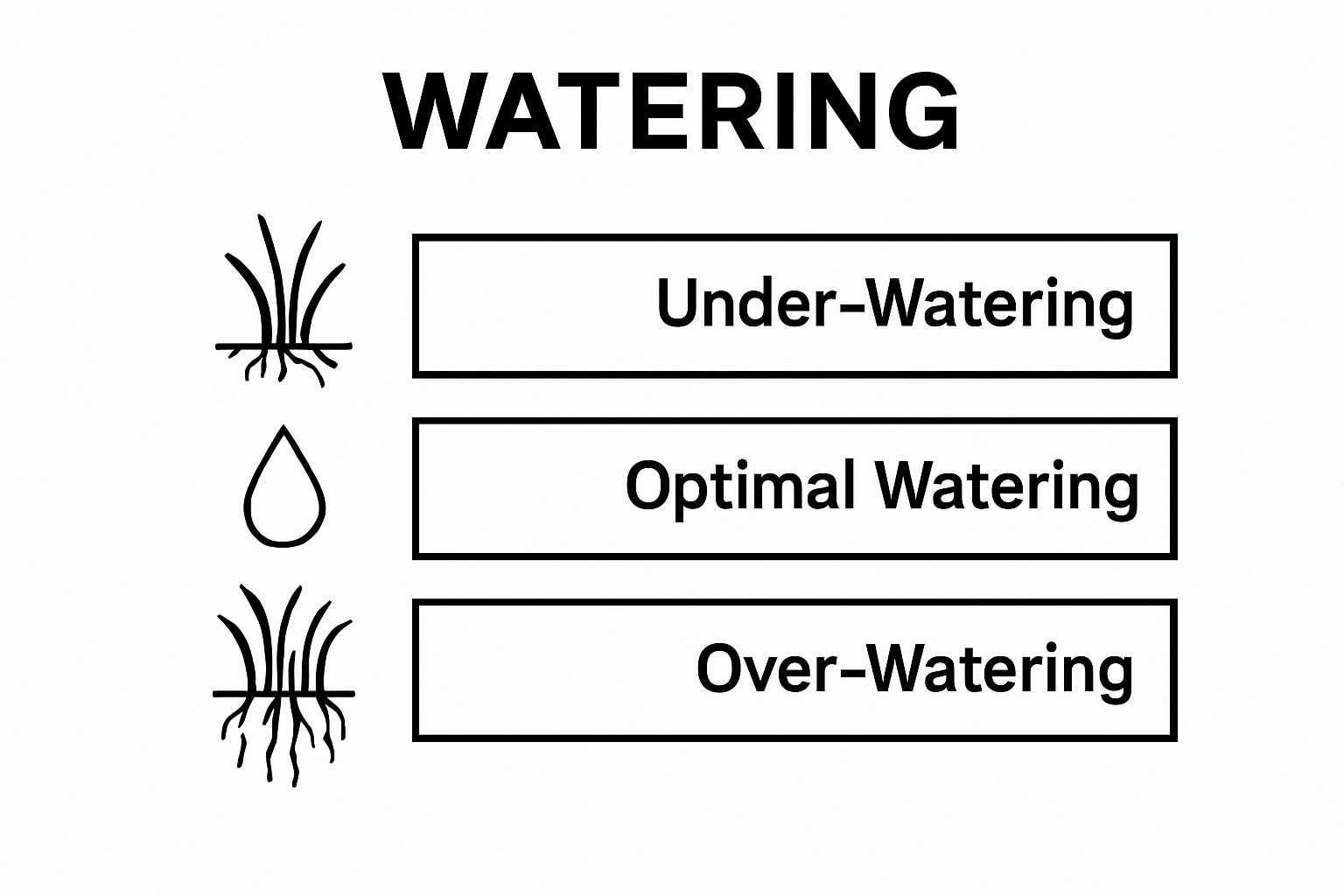 WATERING

Under-Watering

Optimal Watering

Over-Watering