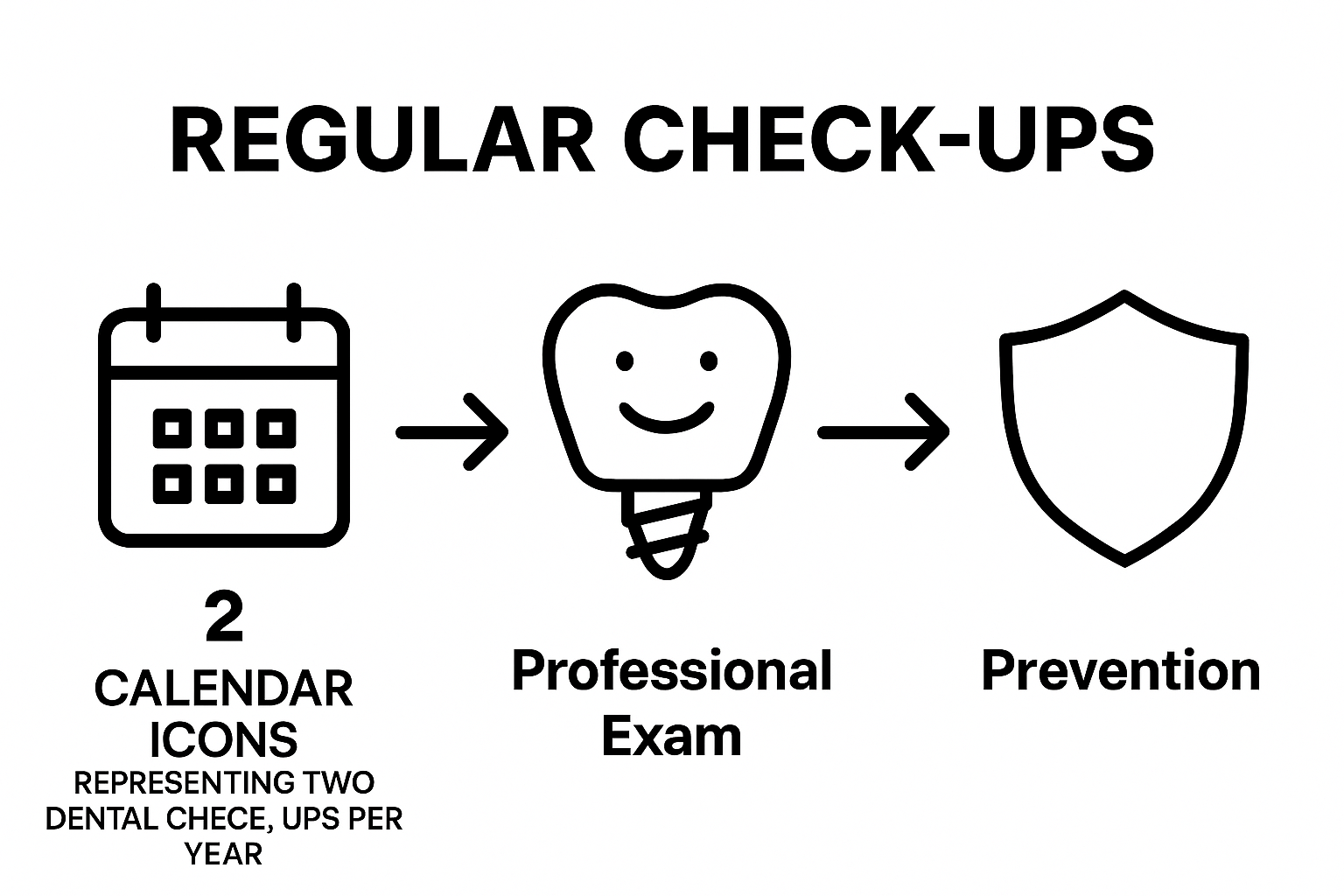 REGULAR CHECK-UPS

2
CALENDAR ICONS
REPRESENTING TWO DENTAL CHECE, UPS PER YEAR

Professional Exam

Prevention