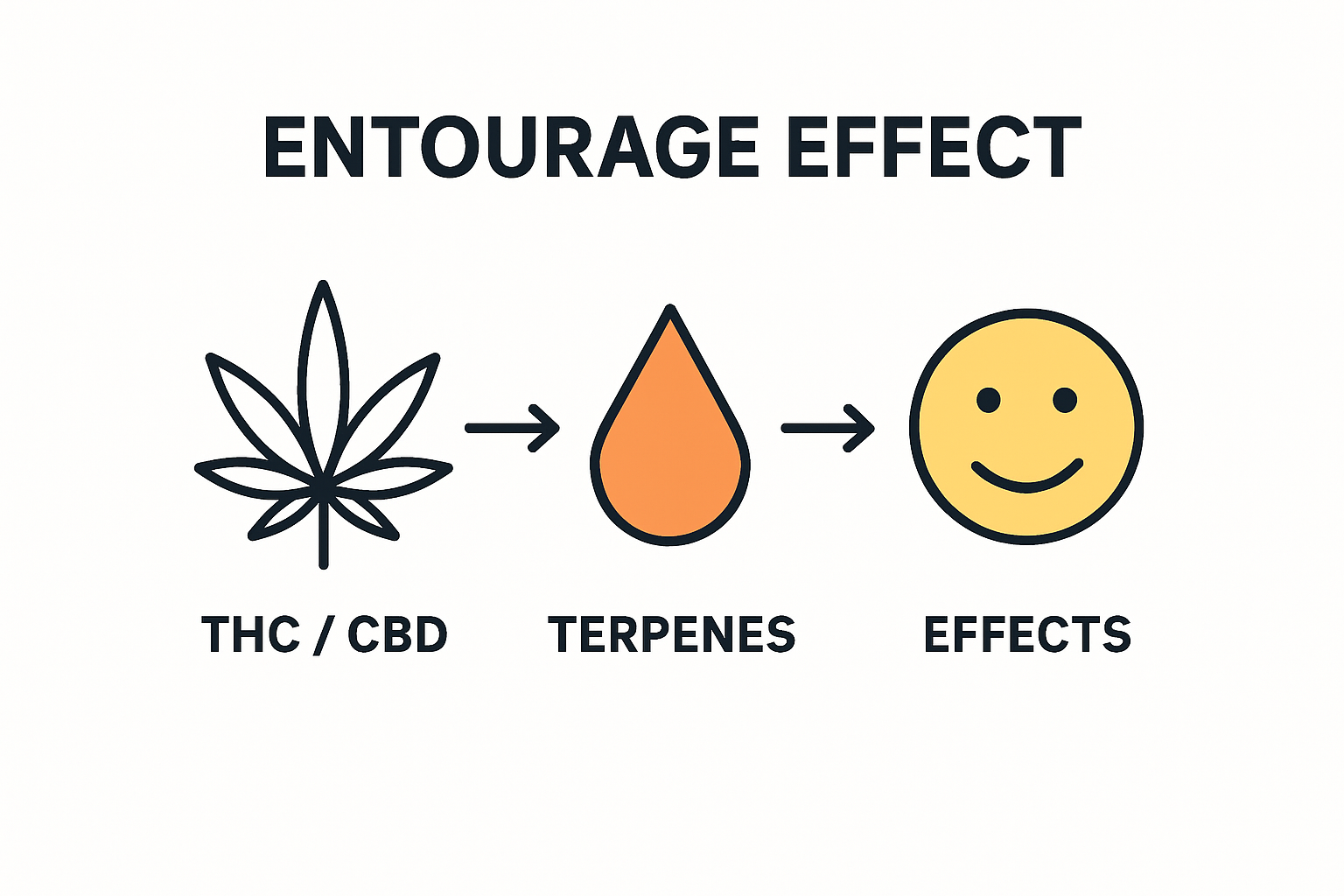 ENTOURAGE EFFECT

THC / CBD

TERPENES

EFFECTS