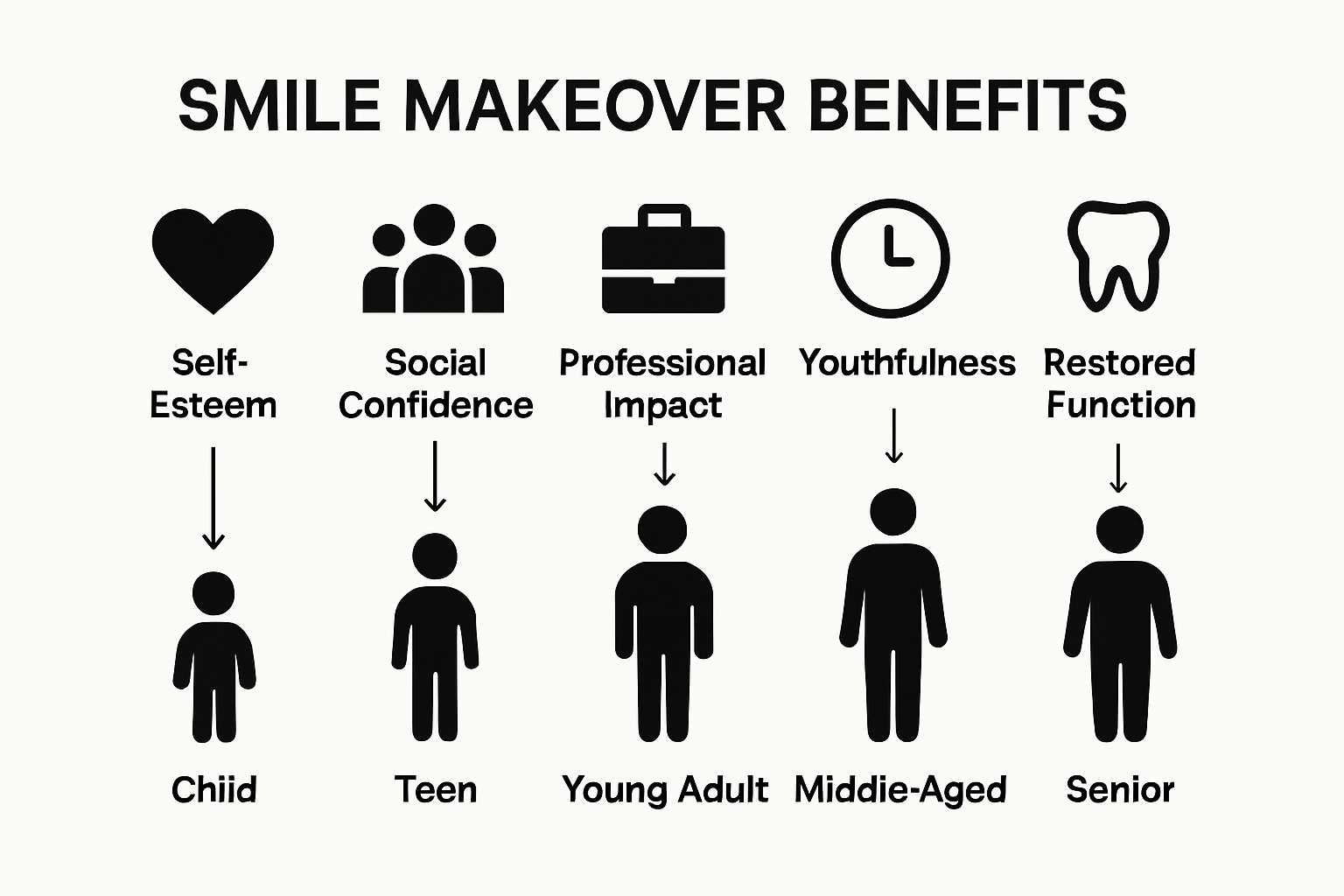 SMILE MAKEOVER BENEFITS

Self-Esteem

Social Confidence

Professional Impact

Youthfulness

Restored Function

Chiid

Teen

Young Adult

Middie-Aged

Senior