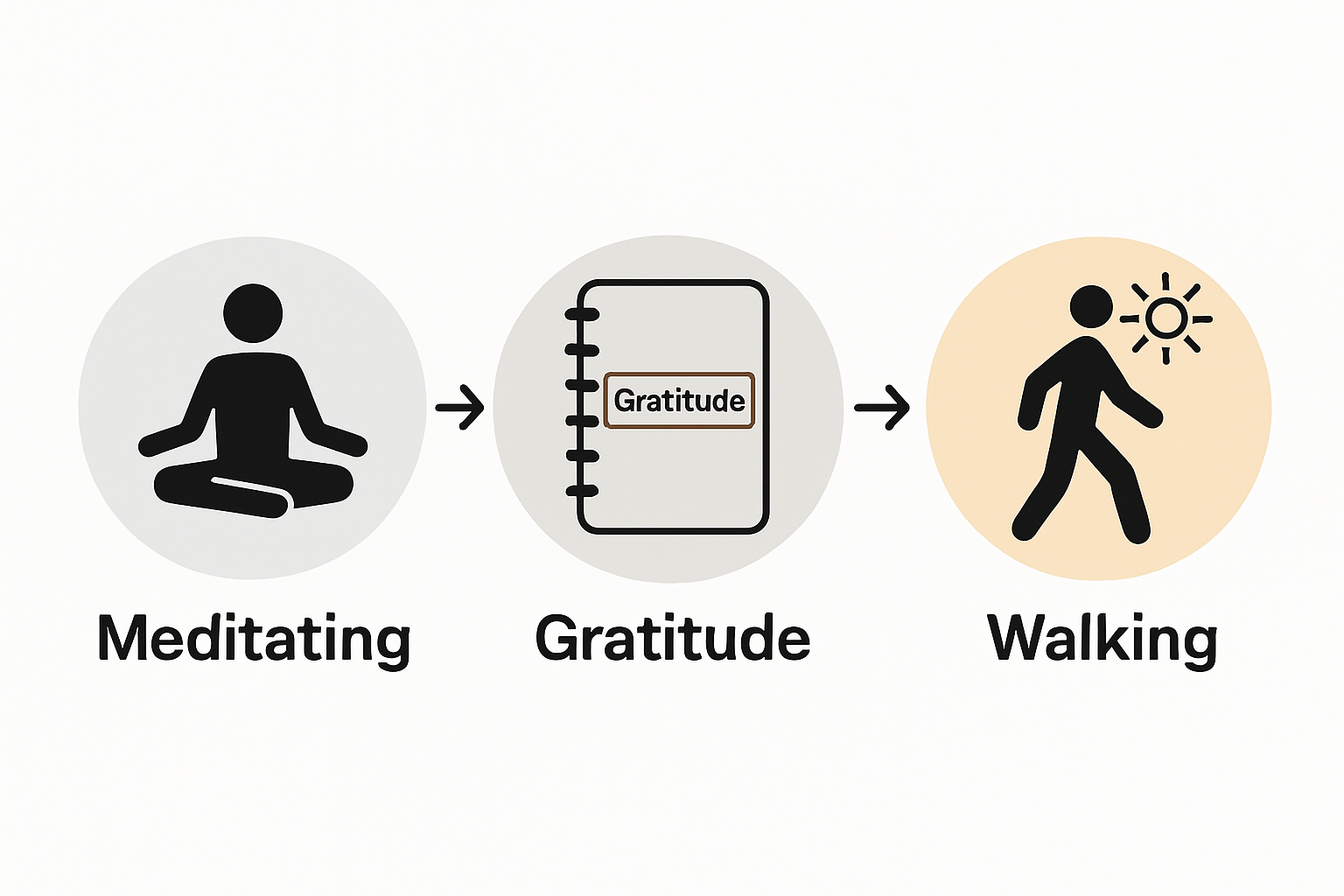 Gratitude

Meditating

Gratitude

Walking