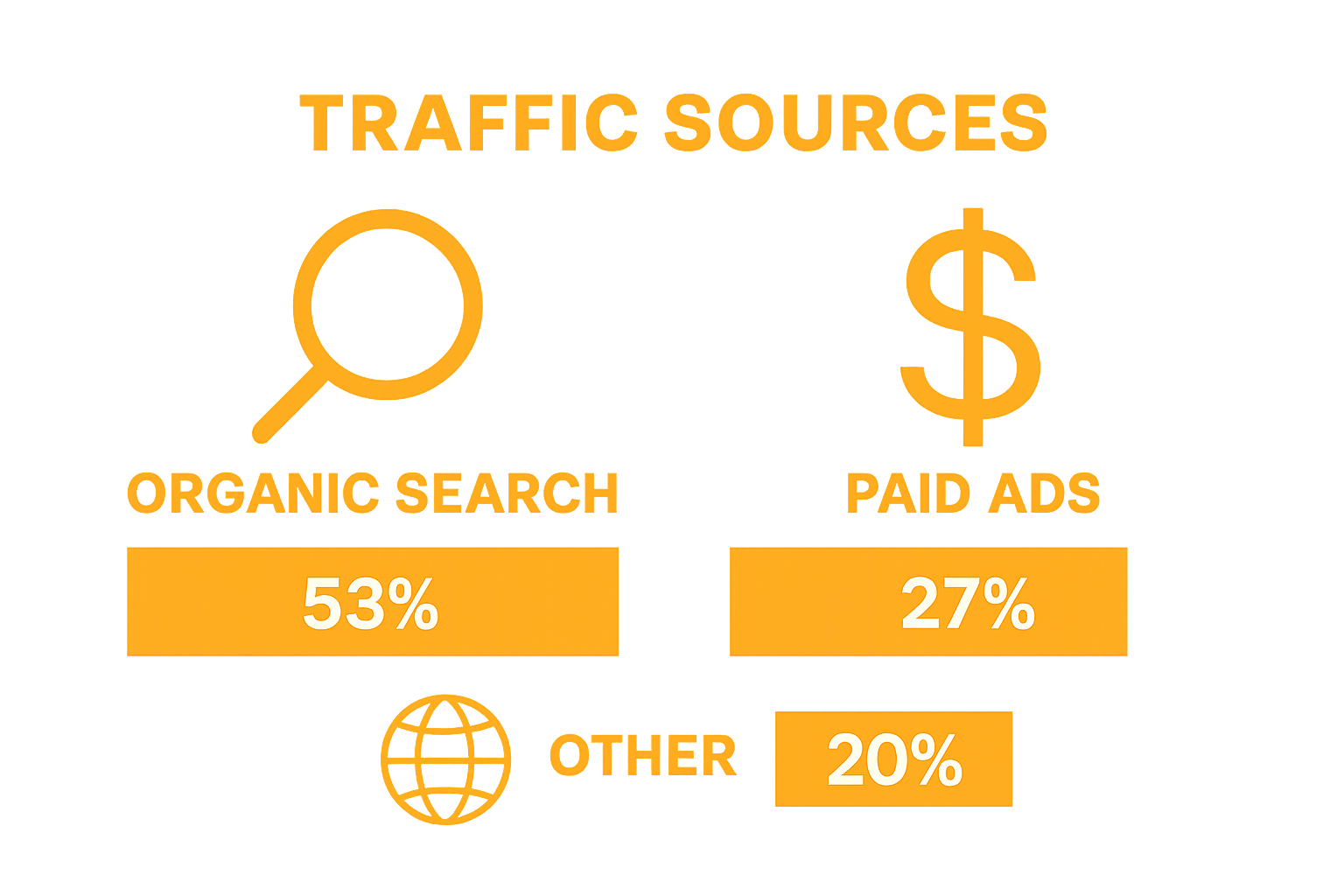 TRAFFIC SOURCES

ORGANIC SEARCH

53%

PAID ADS

27%

OTHER

20%