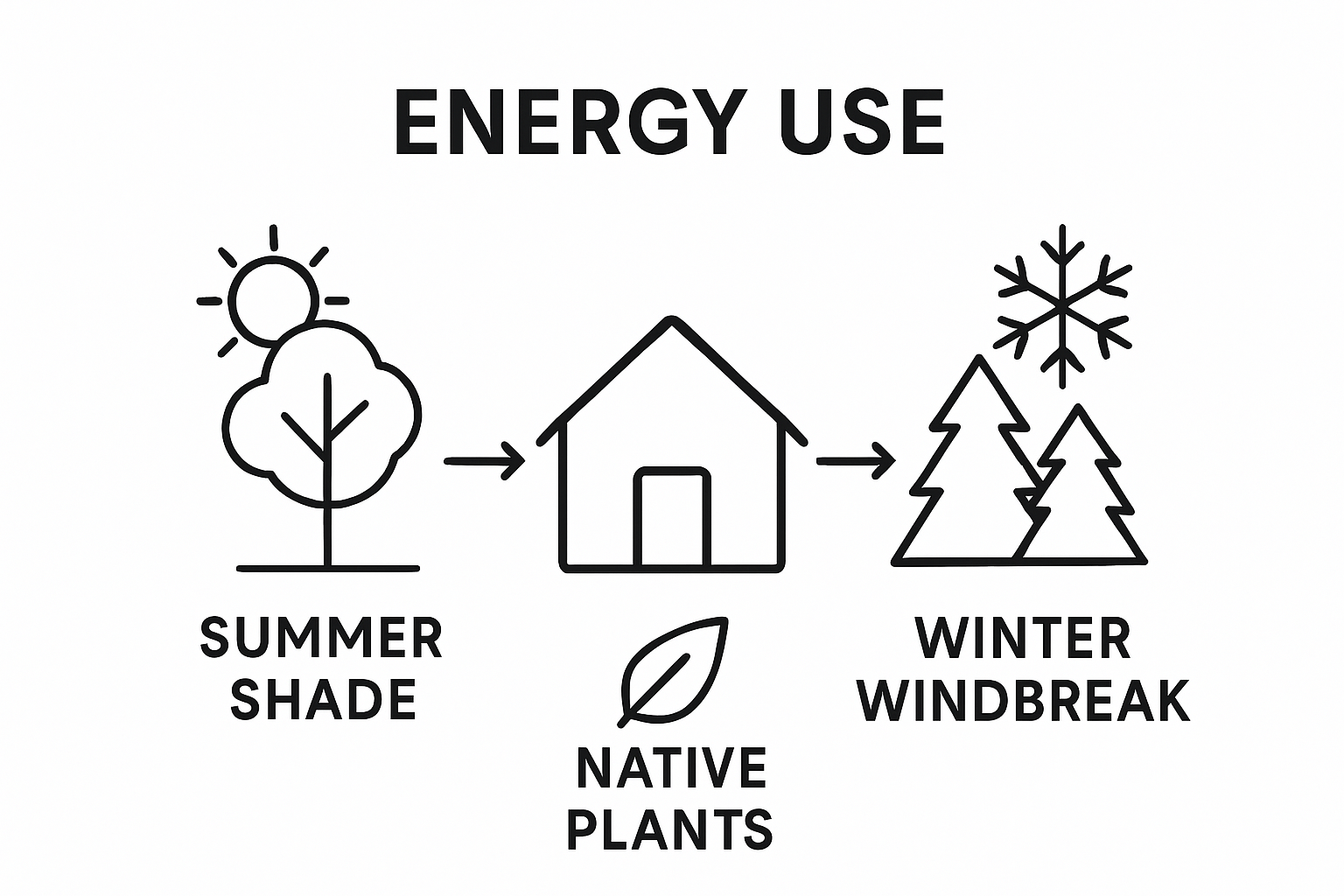 ENERGY USE

SUMMER SHADE

NATIVE PLANTS

WINTER WINDBREAK