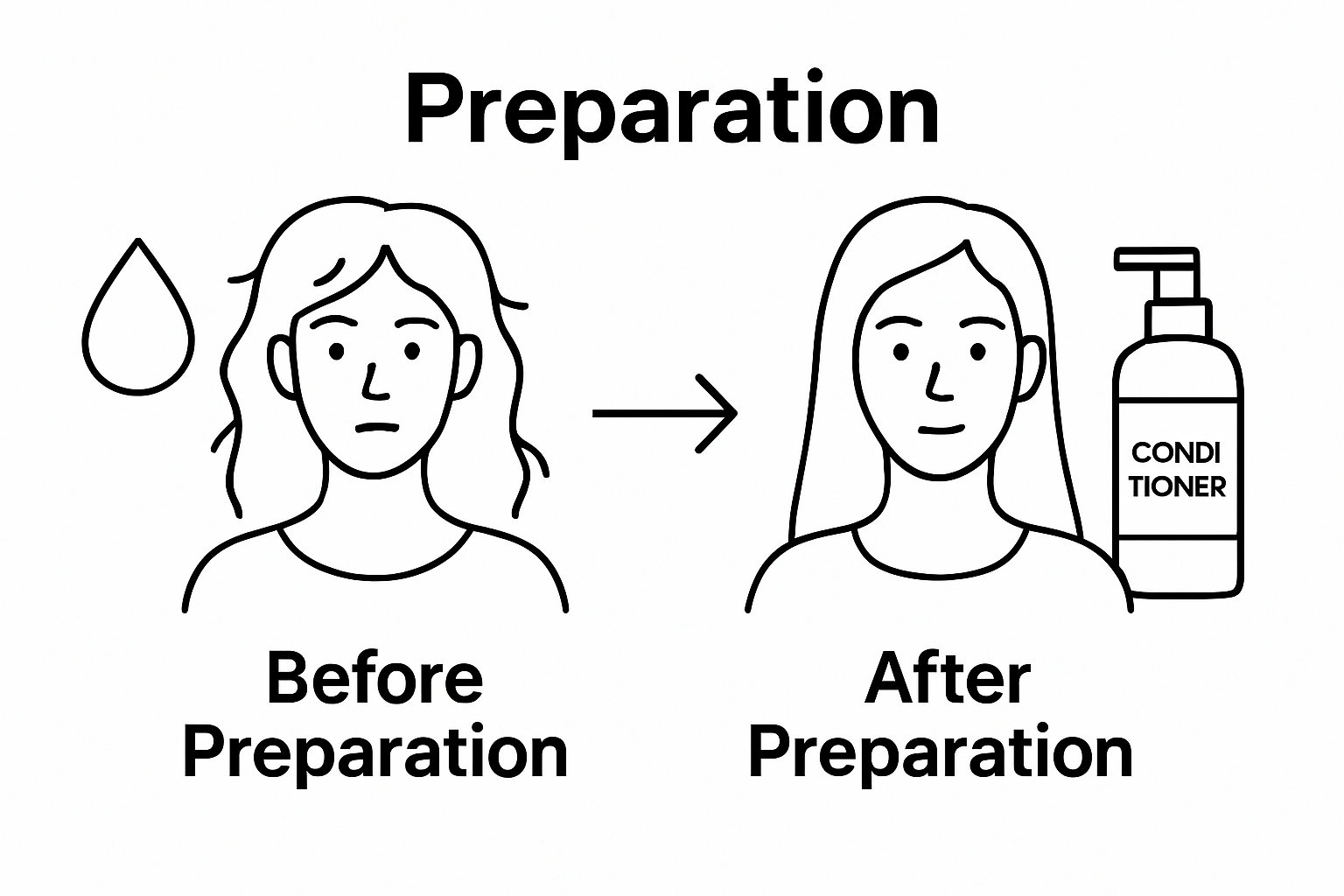 Preparation

CONDI
TIONER

Before Preparation

After Preparation