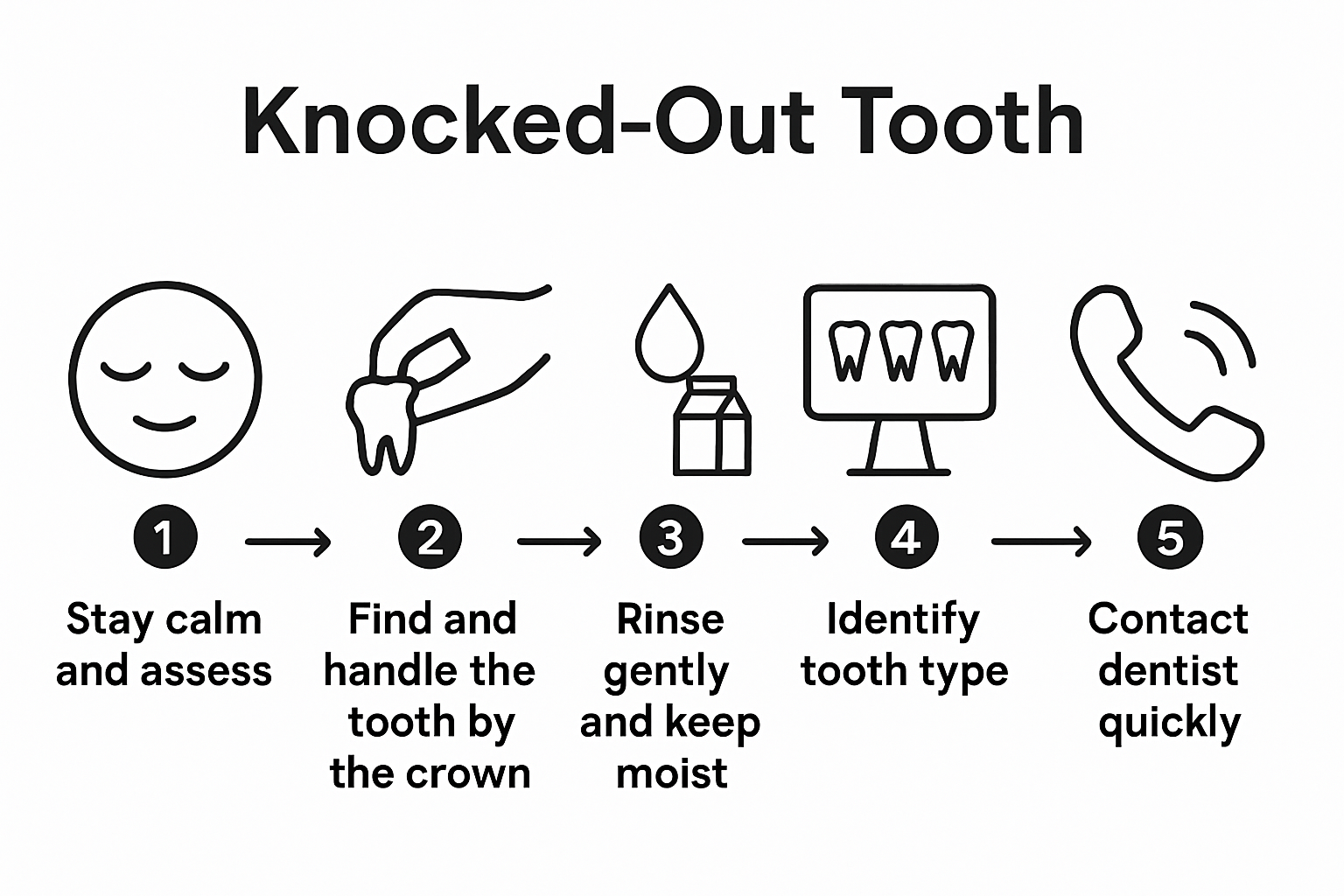 Knocked-Out Tooth

1 → 2 → 3 → 4 → 5

Stay calm and assess

Find and handle the tooth by the crown

Rinse gently and keep moist

Identify tooth type

Contact dentist quickly