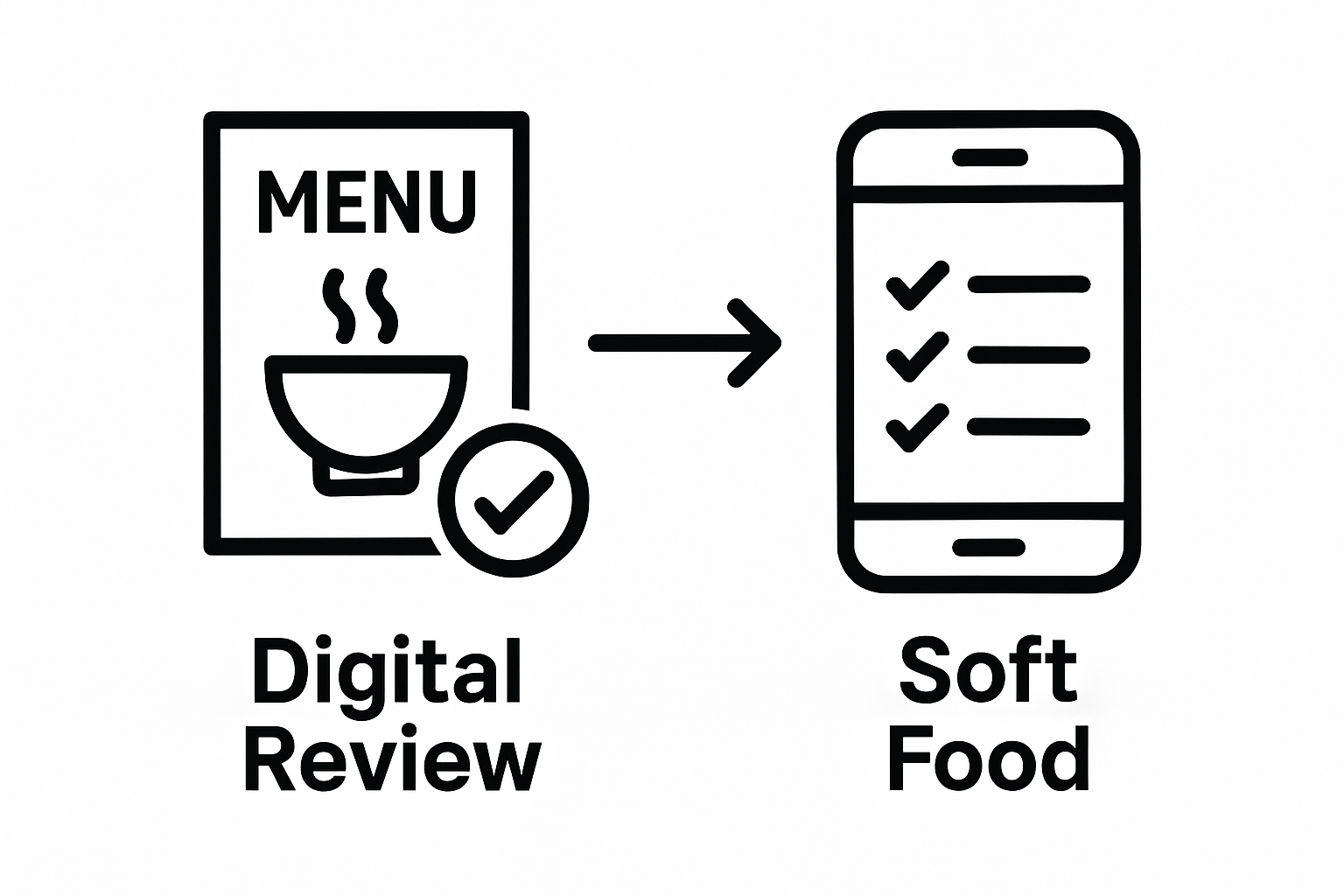 MENU

Digital Review

Soft Food