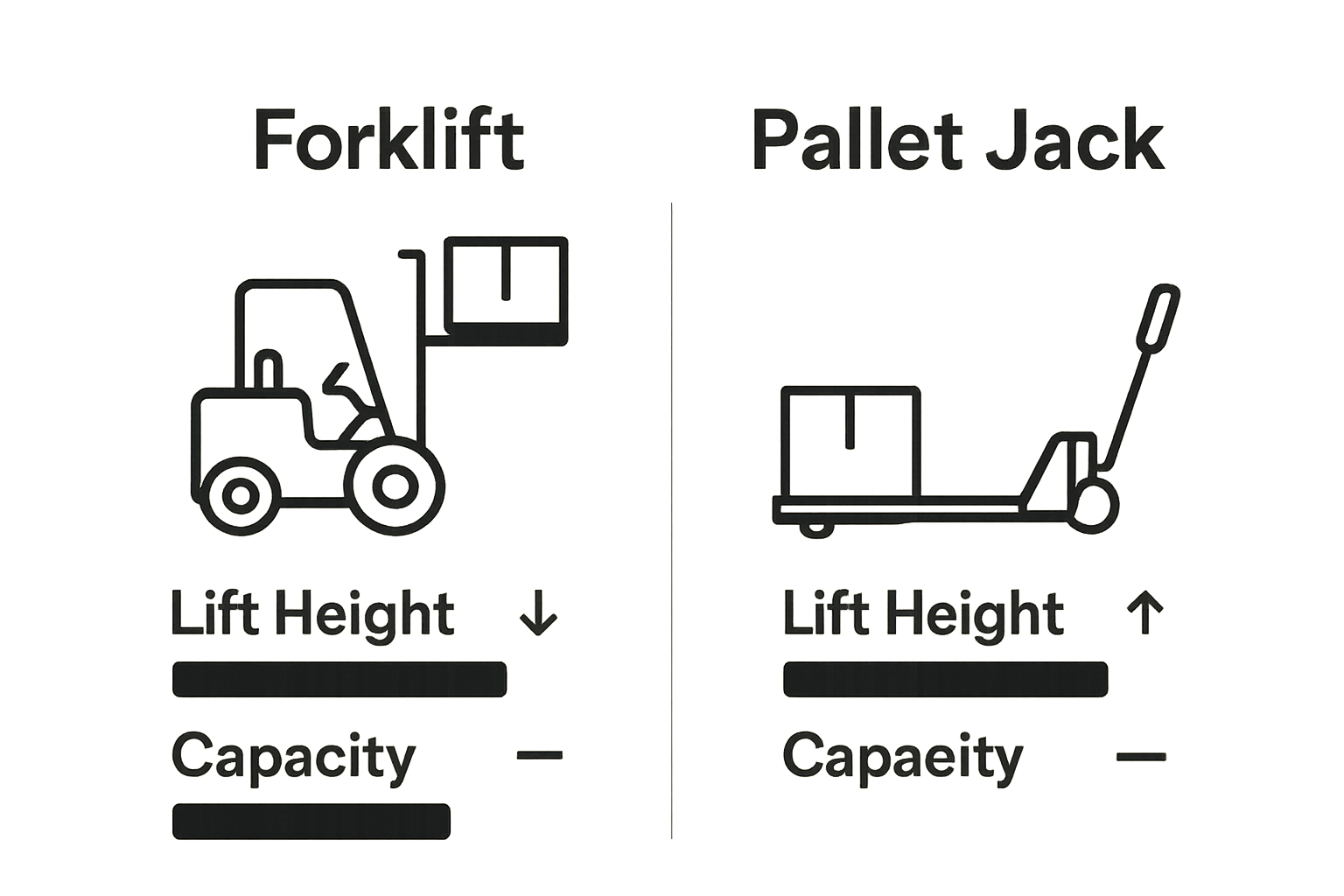 Forklift

Lift Height ↓

Capacity —

Pallet Jack

Lift Height ↑

Capaeity —