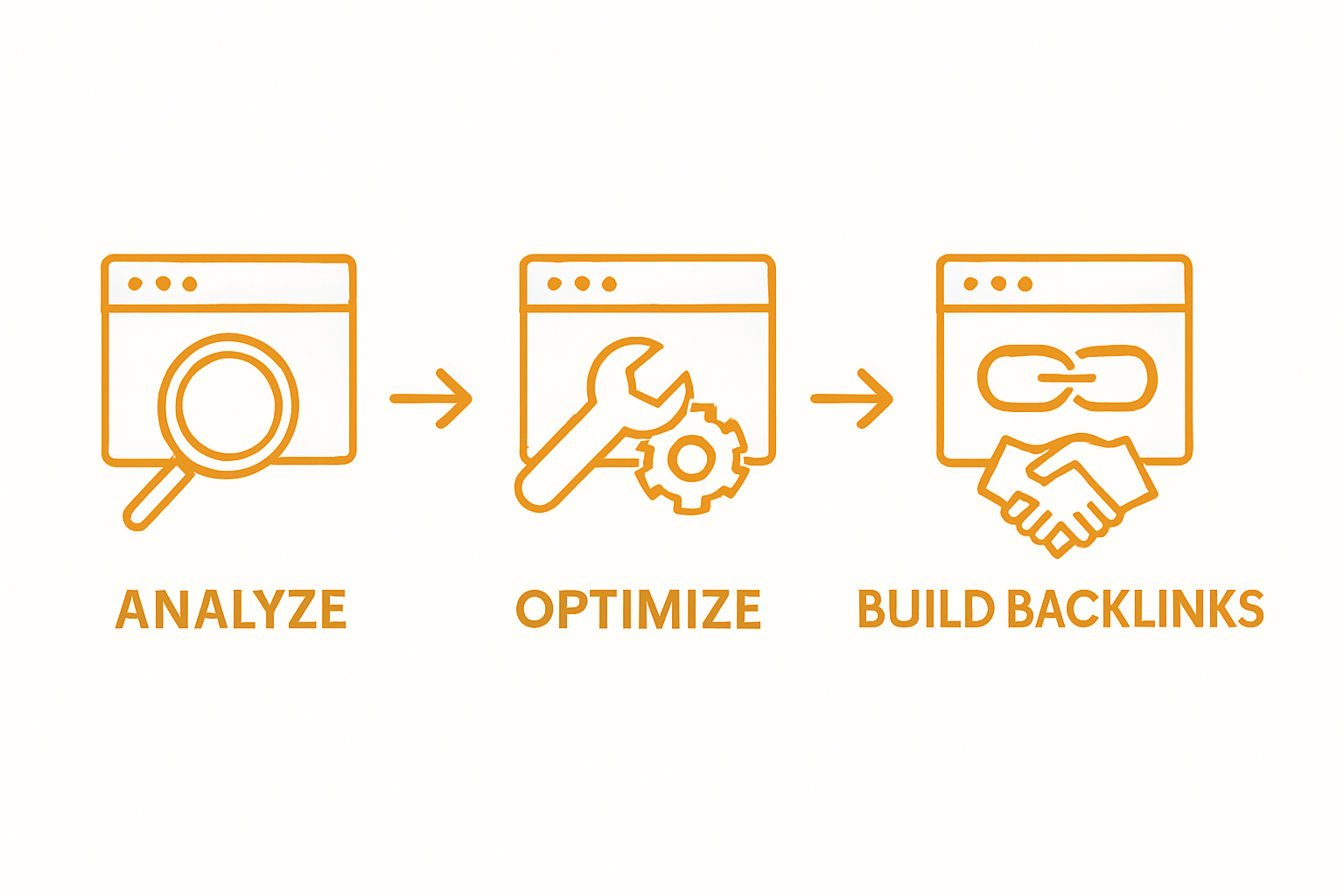 ANALYZE

OPTIMIZE

BUILD BACKLINKS