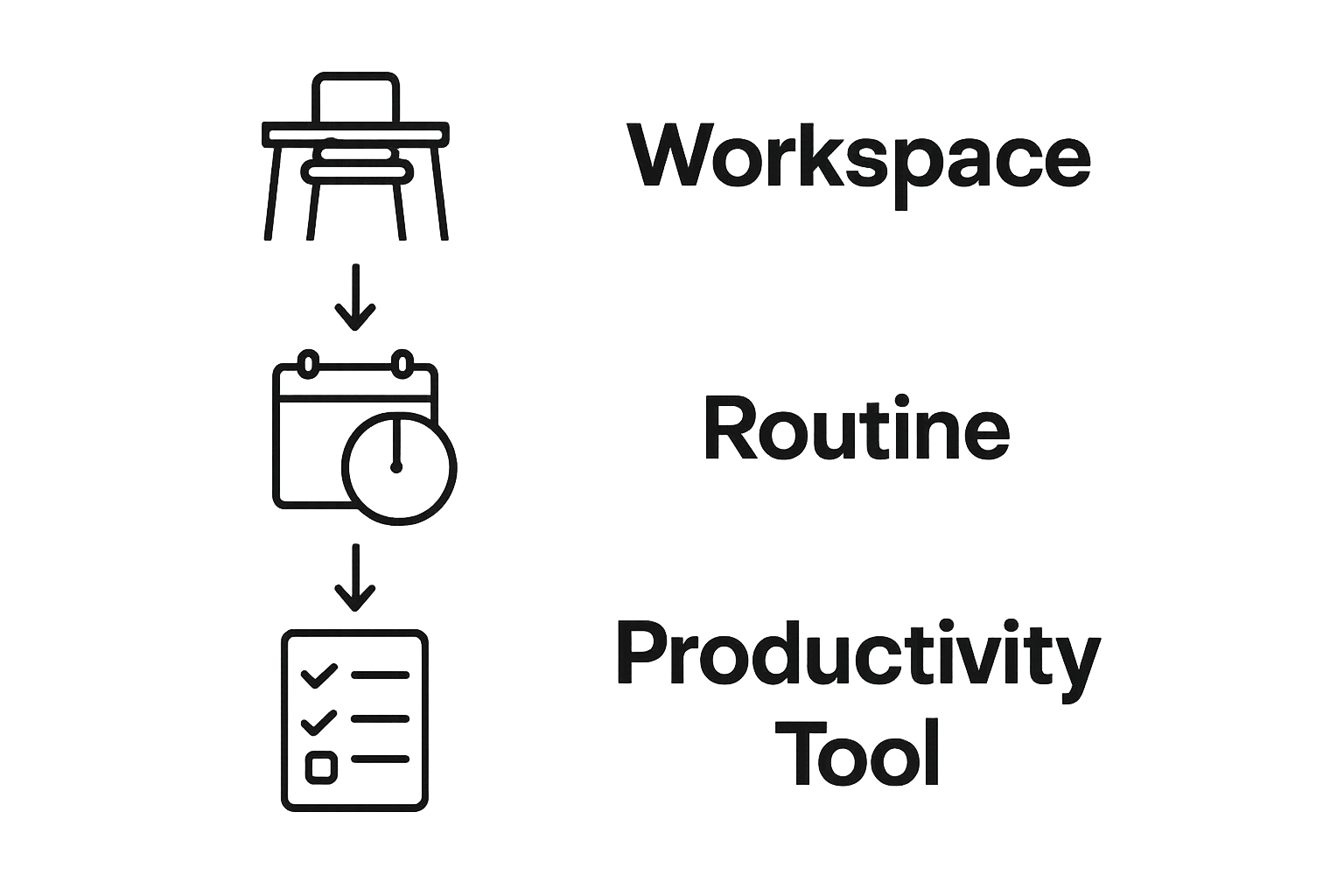 Workspace

Routine

Productivity Tool