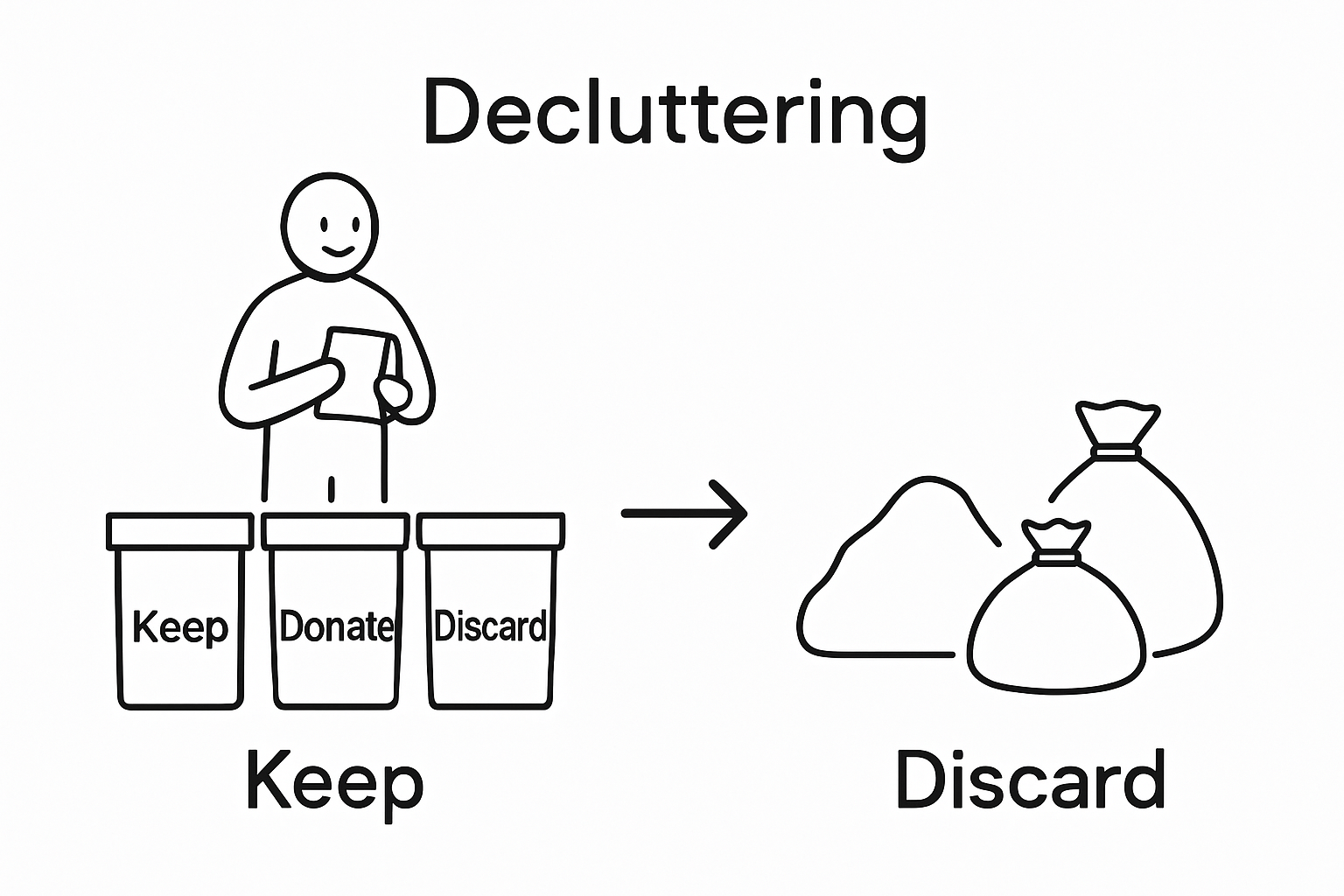 Decluttering

Keep

Donate

Discard

Keep

Discard