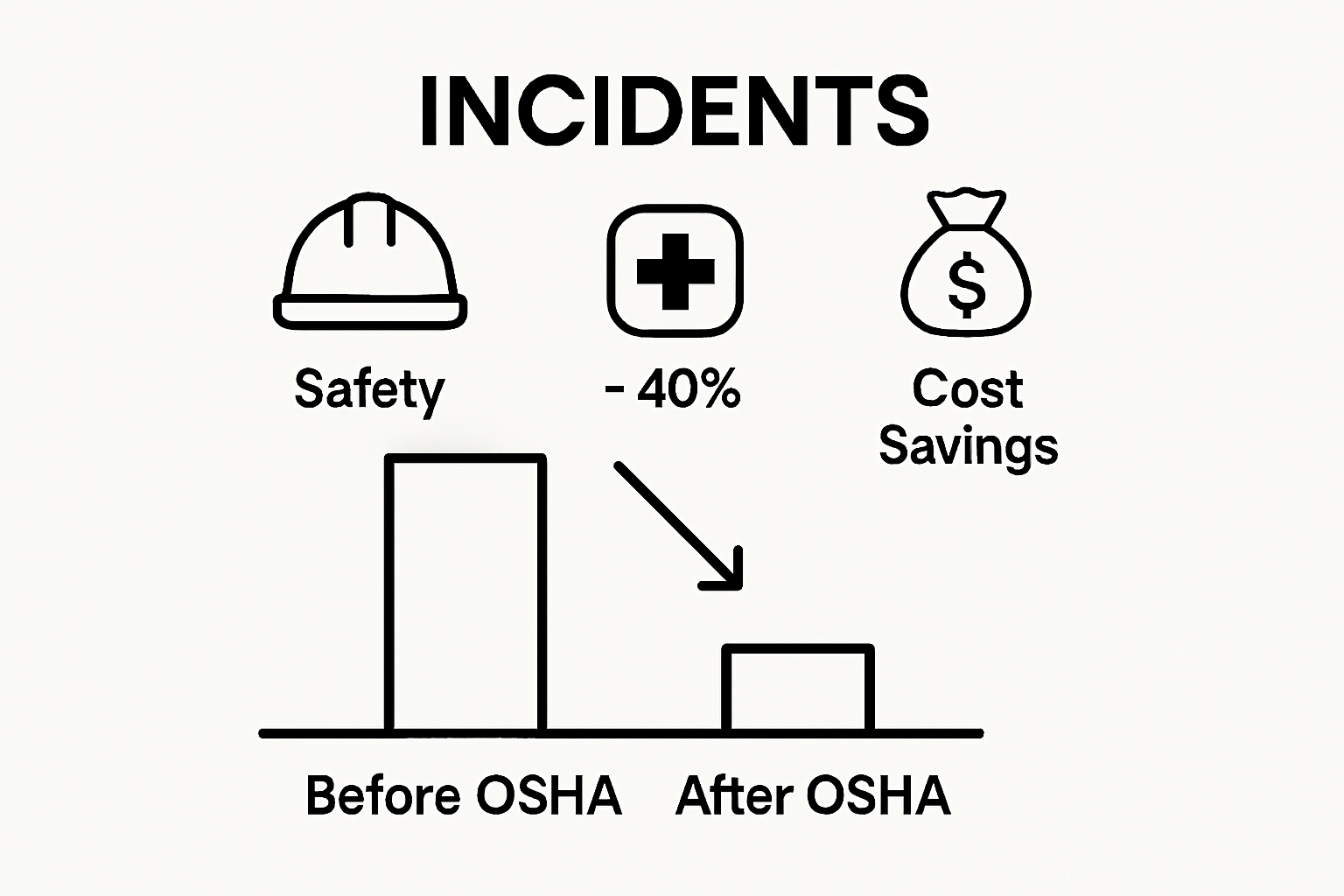 INCIDENTS

Safety

- 40%

$

Cost Savings

Before OSHA

After OSHA