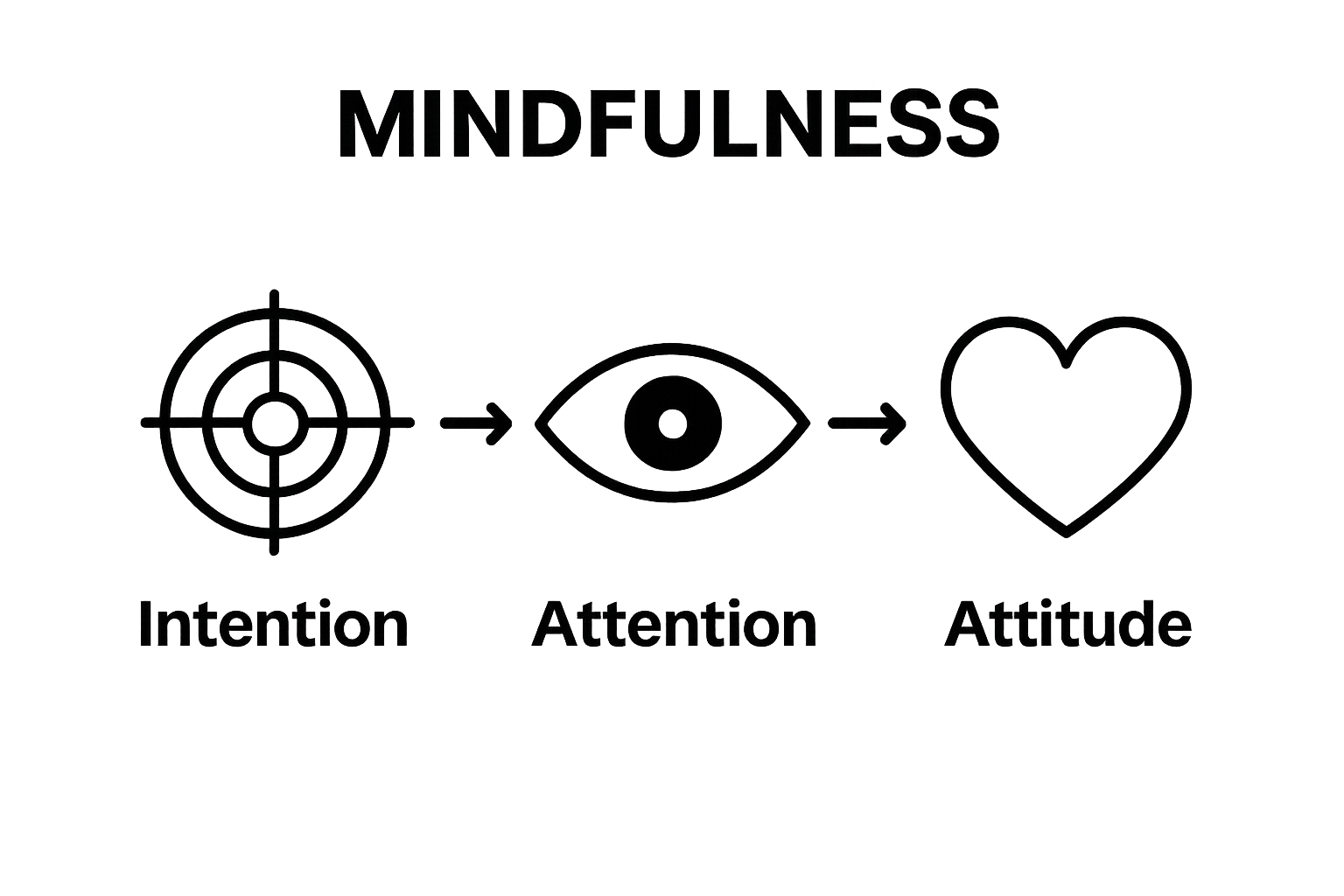 MINDFULNESS

Intention

Attention

Attitude