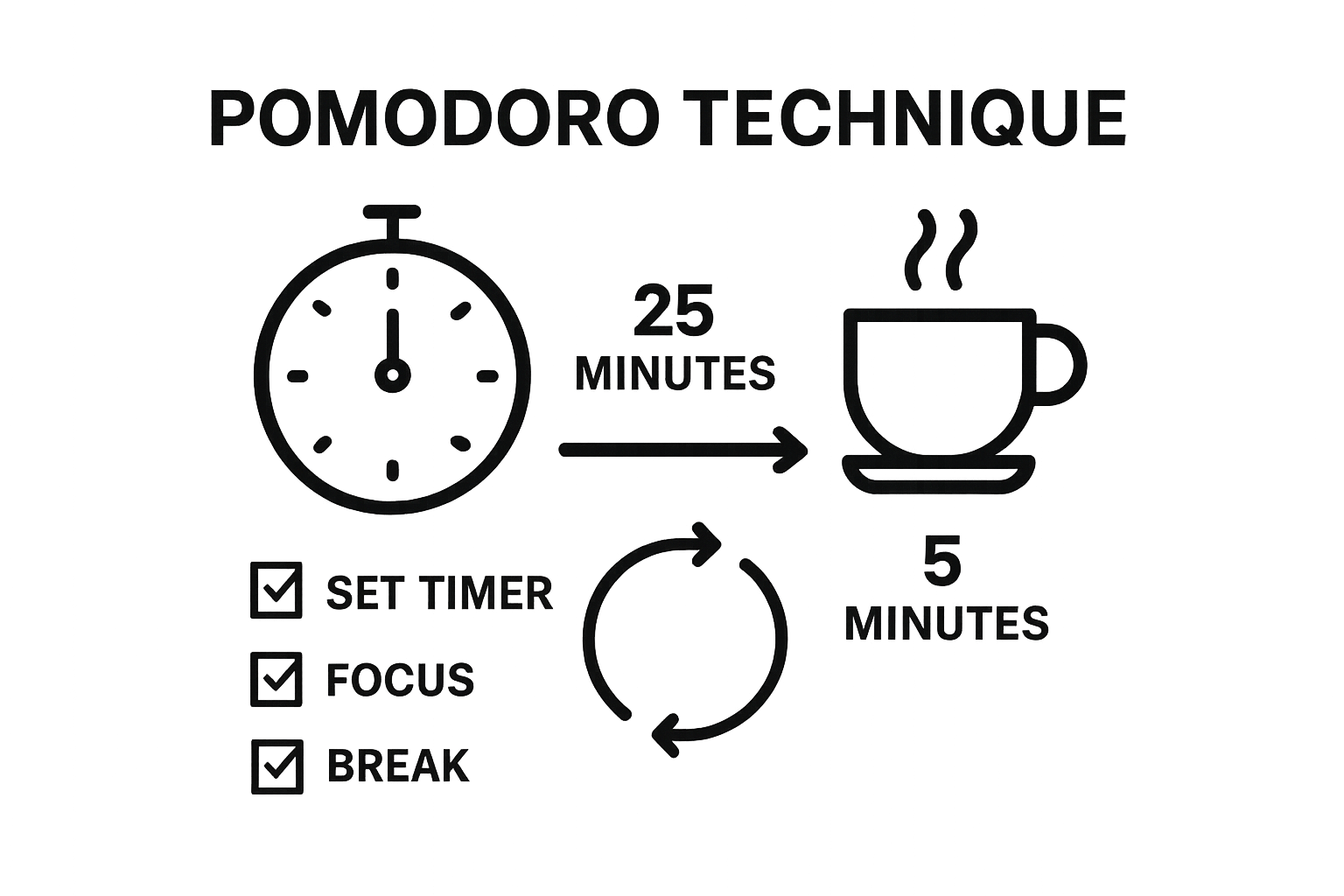 POMODORO TECHNIQUE

25
MINUTES

5
MINUTES

SET TIMER

FOCUS

BREAK