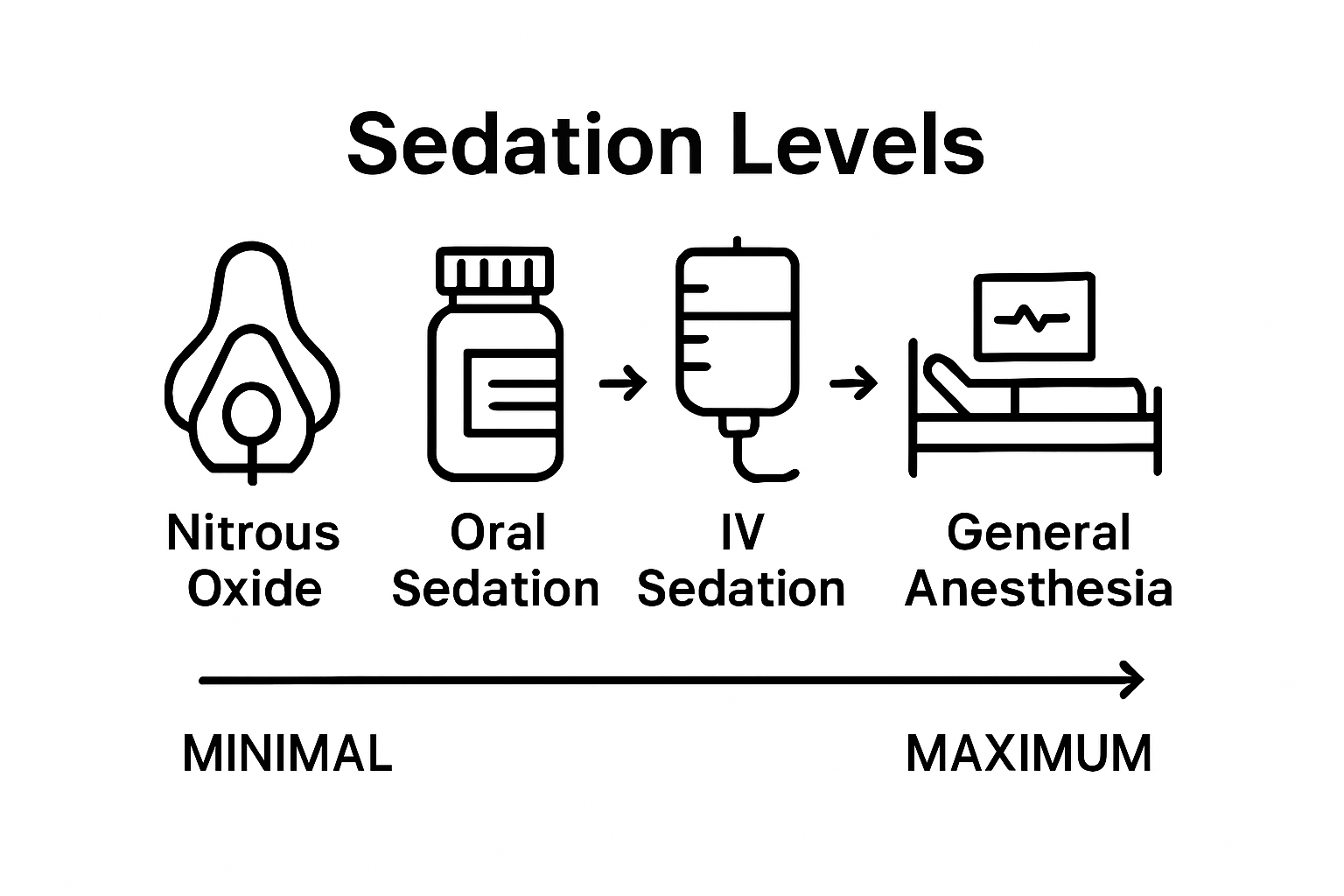 Sedation Levels

Nitrous Oxide

Oral Sedation

IV Sedation

General Anesthesia

MINIMAL

MAXIMUM