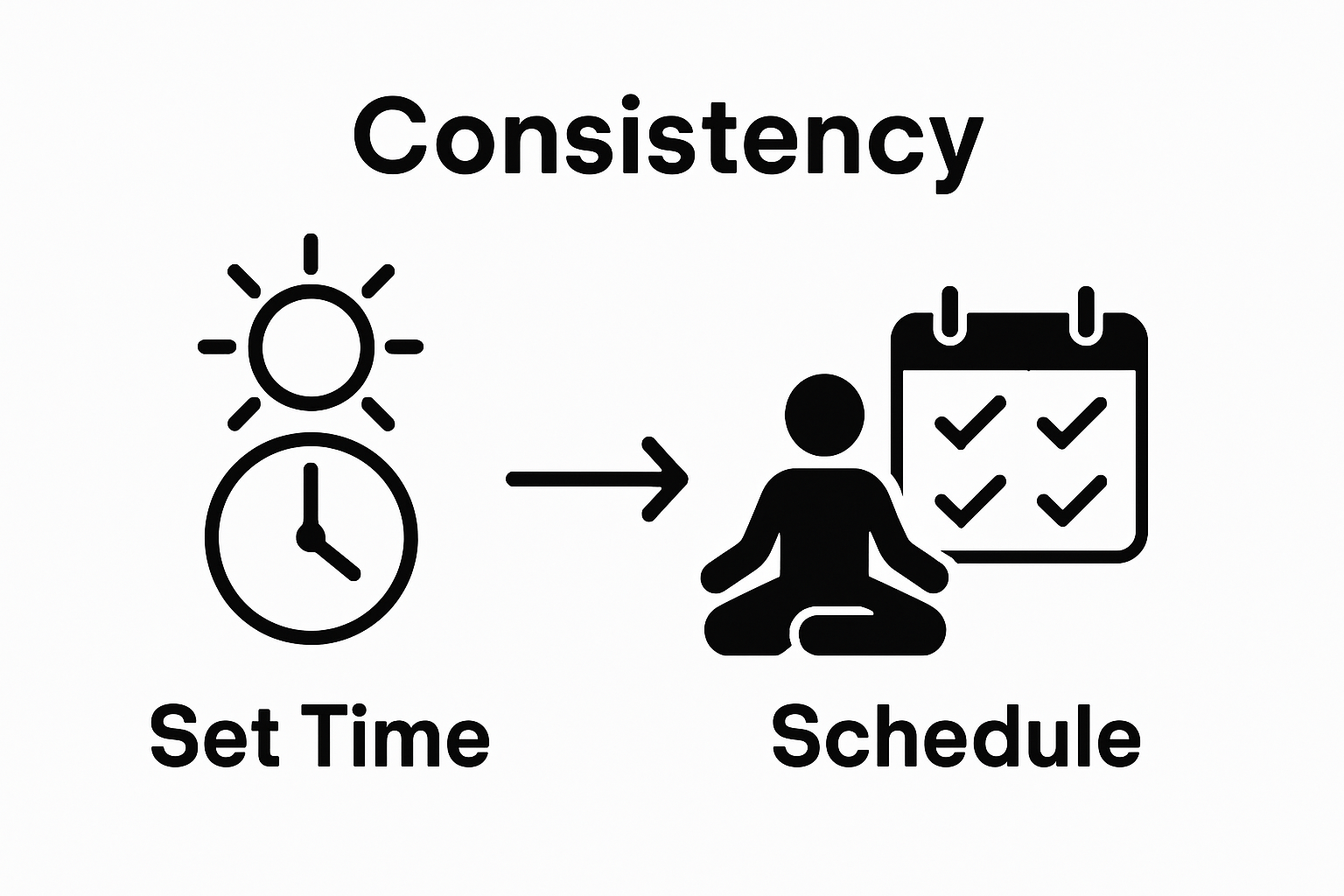 Consistency

Set Time

Schedule