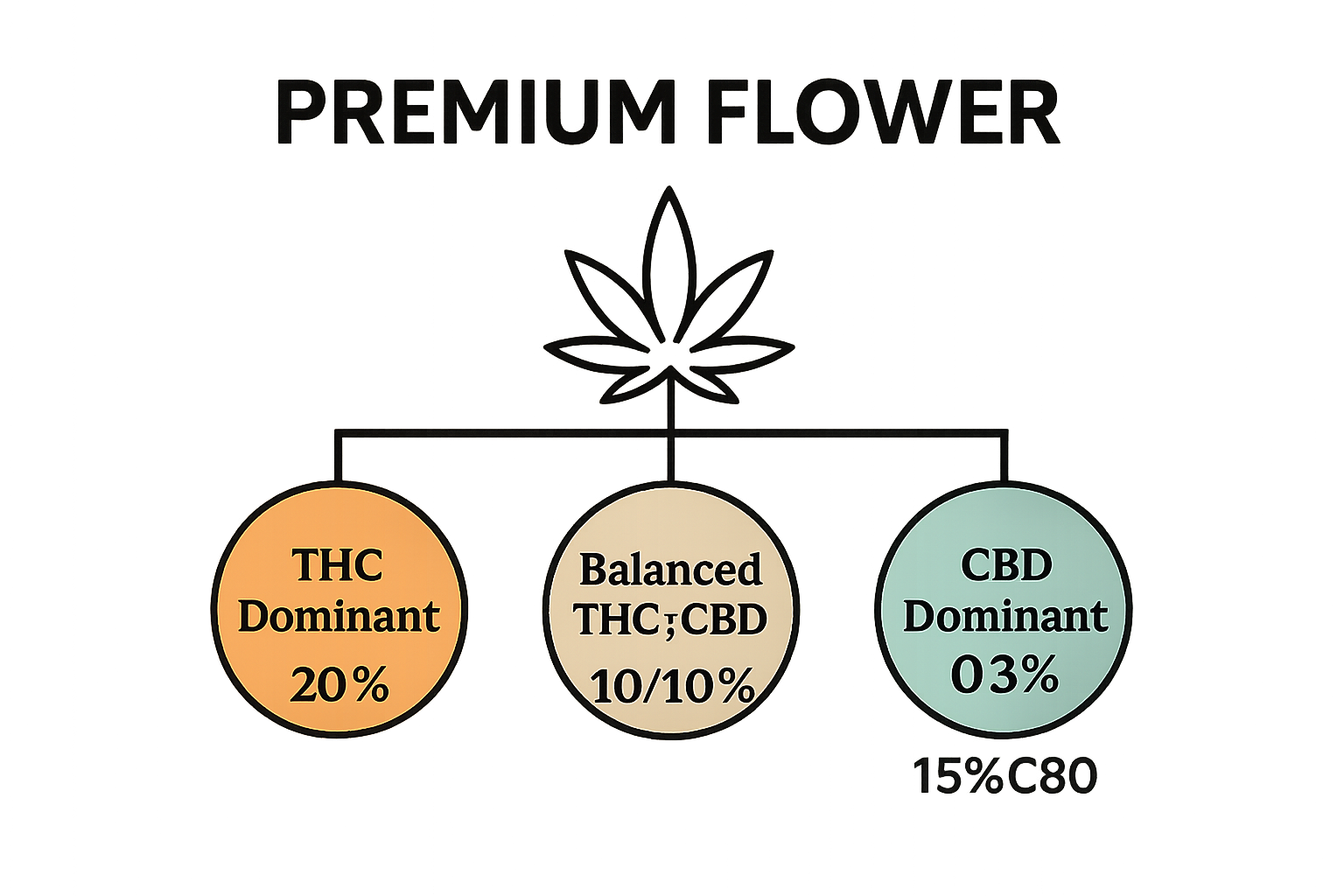 PREMIUM FLOWER

THC Dominant 20%

Balanced THC;CBD 10/10%

CBD Dominant 03%

15%C80