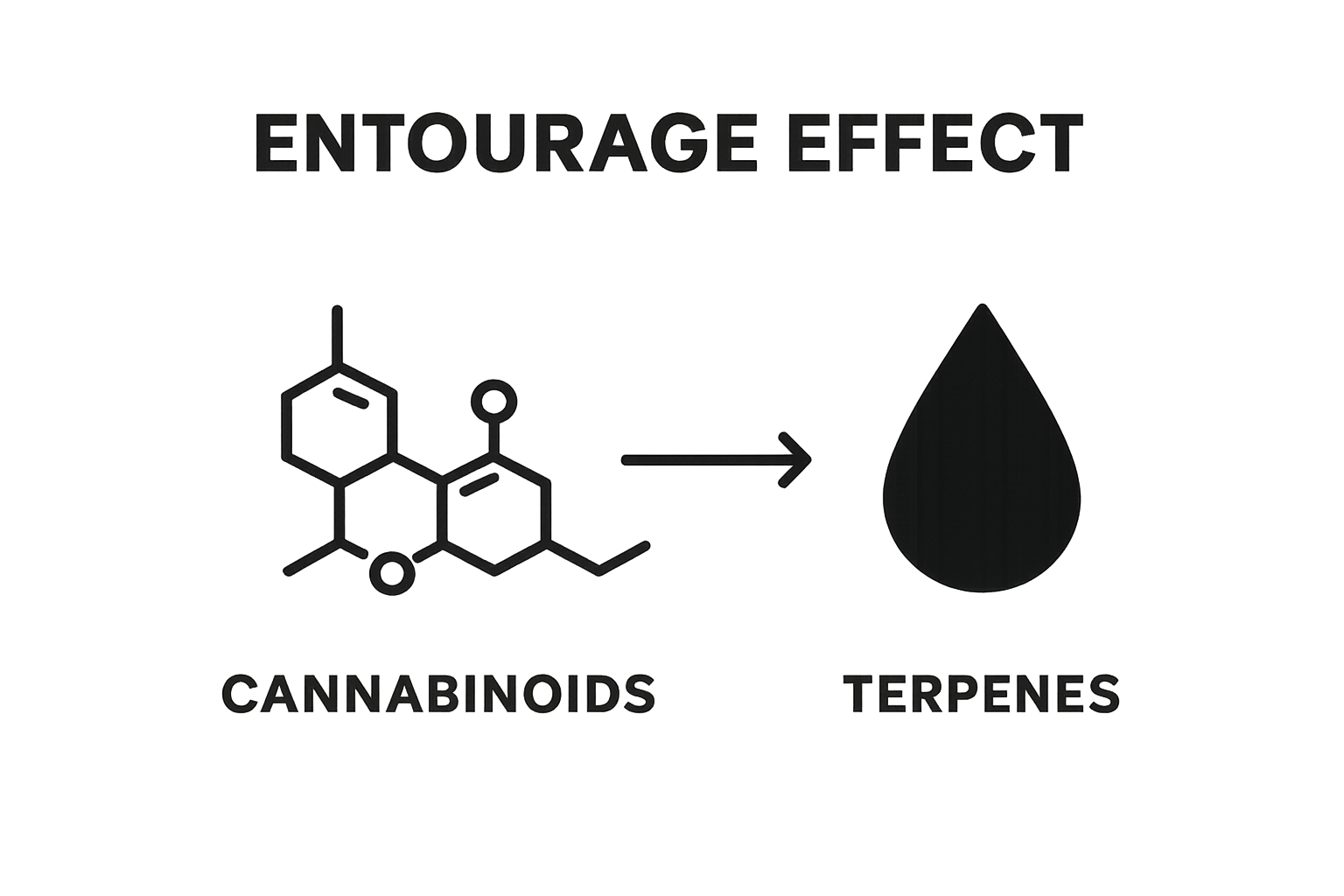 ENTOURAGE EFFECT

CANNABINOIDS

TERPENES