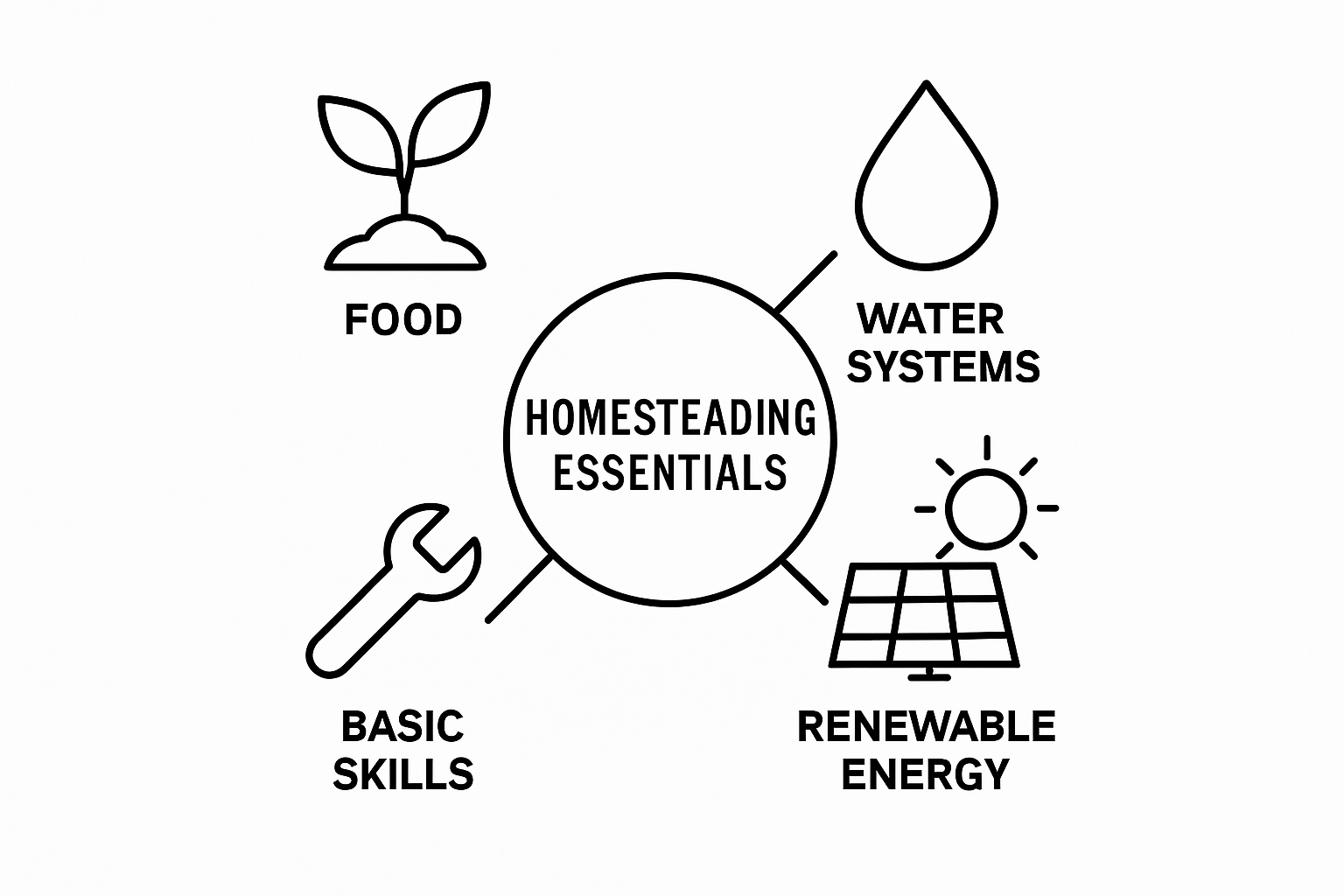 FOOD

WATER SYSTEMS

HOMESTEADING ESSENTIALS

BASIC SKILLS

RENEWABLE ENERGY