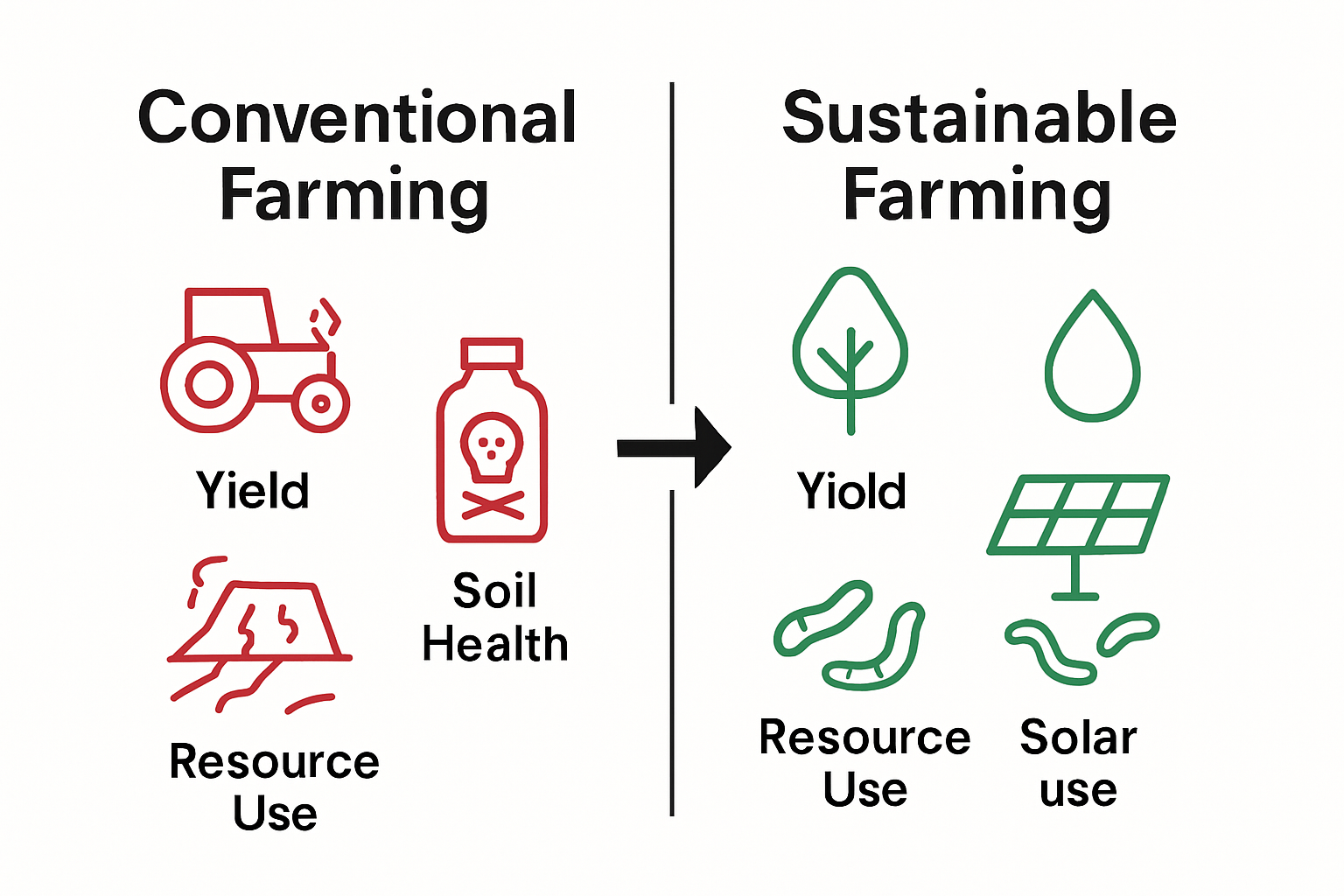 Conventional Farming

Yield

Soil Health

Resource Use

Sustainable Farming

Yiold

Resource Use

Solar use