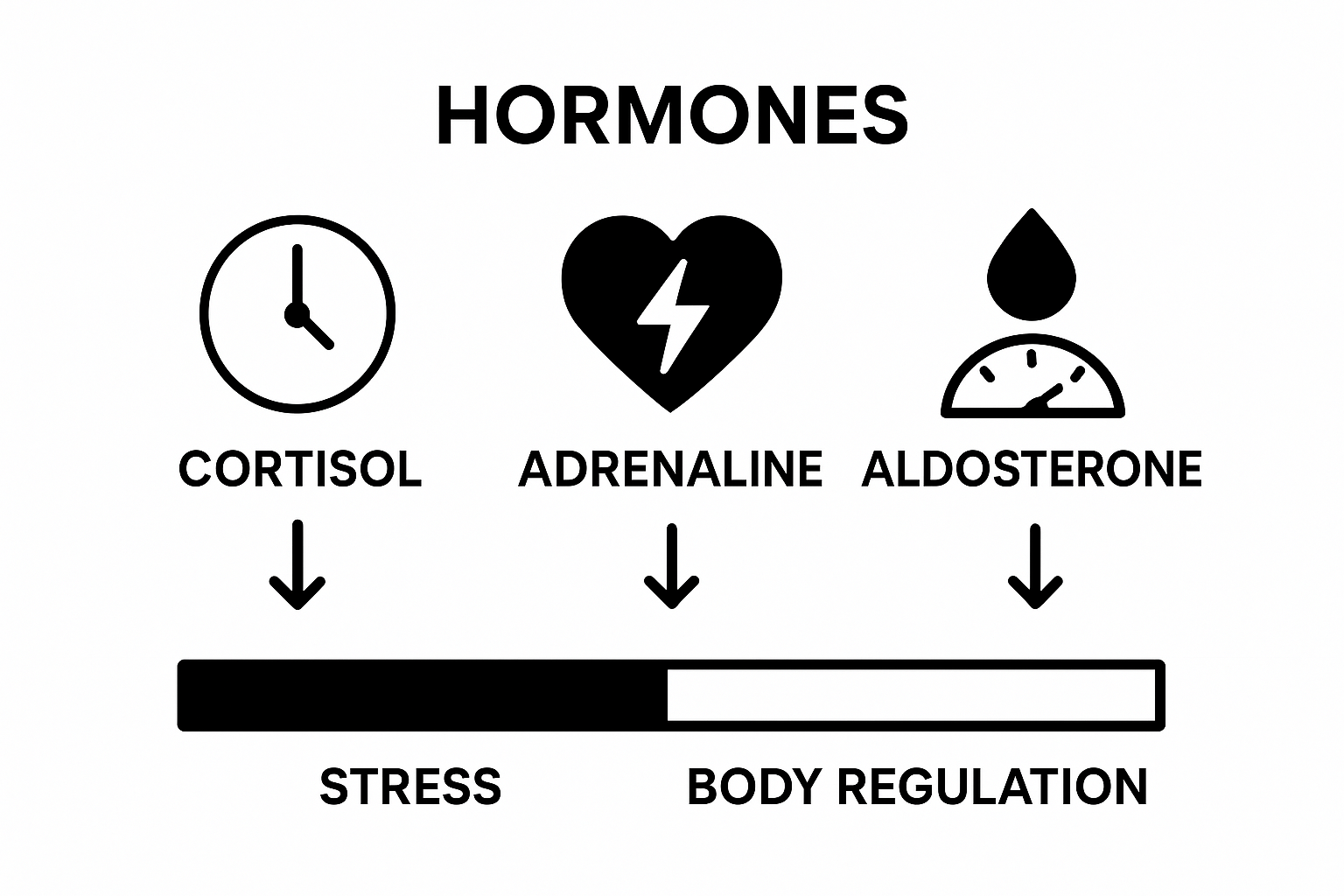 HORMONES

CORTISOL

ADRENALINE

ALDOSTERONE

STRESS

BODY REGULATION