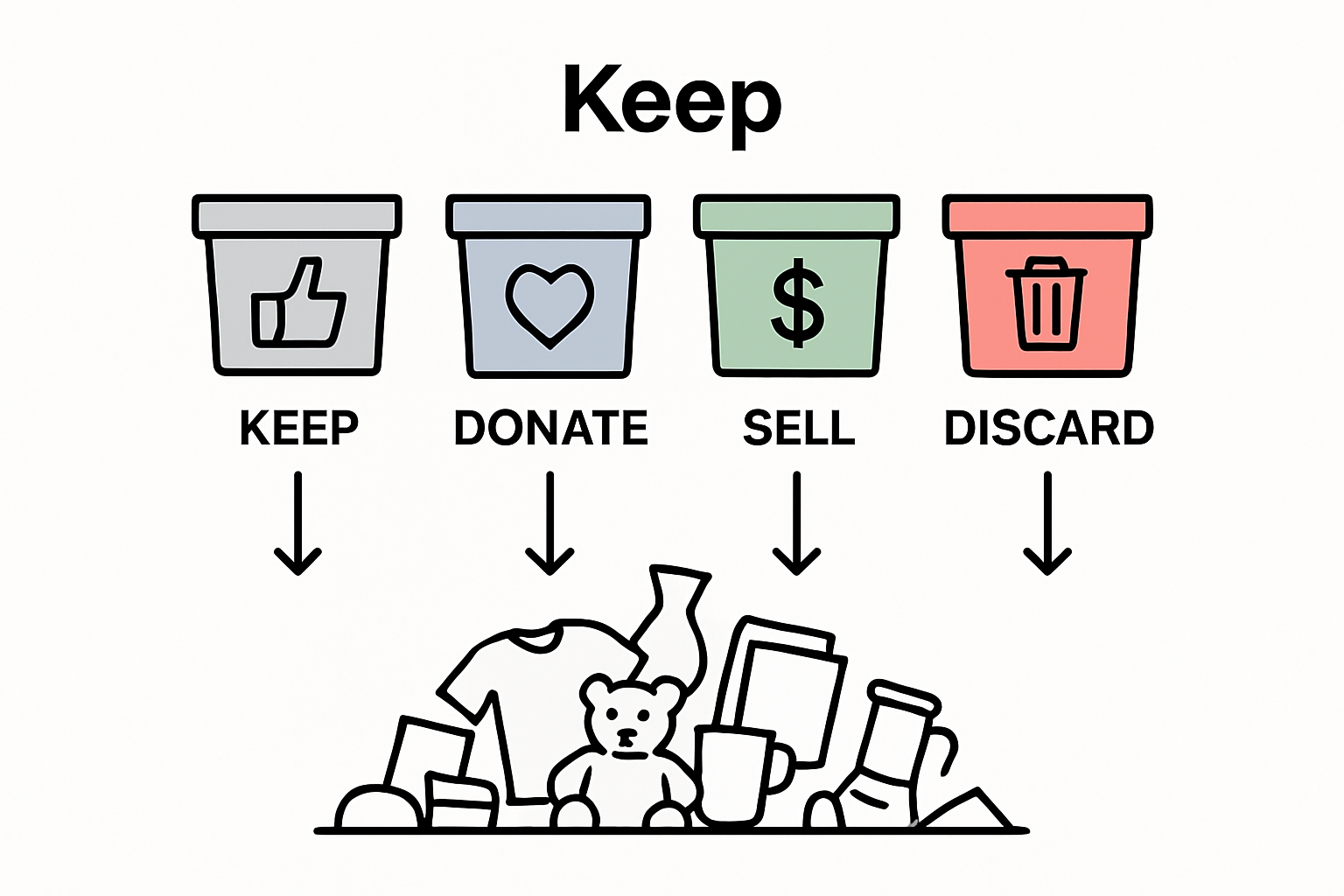 Keep

$

KEEP DONATE SELL DISCARD