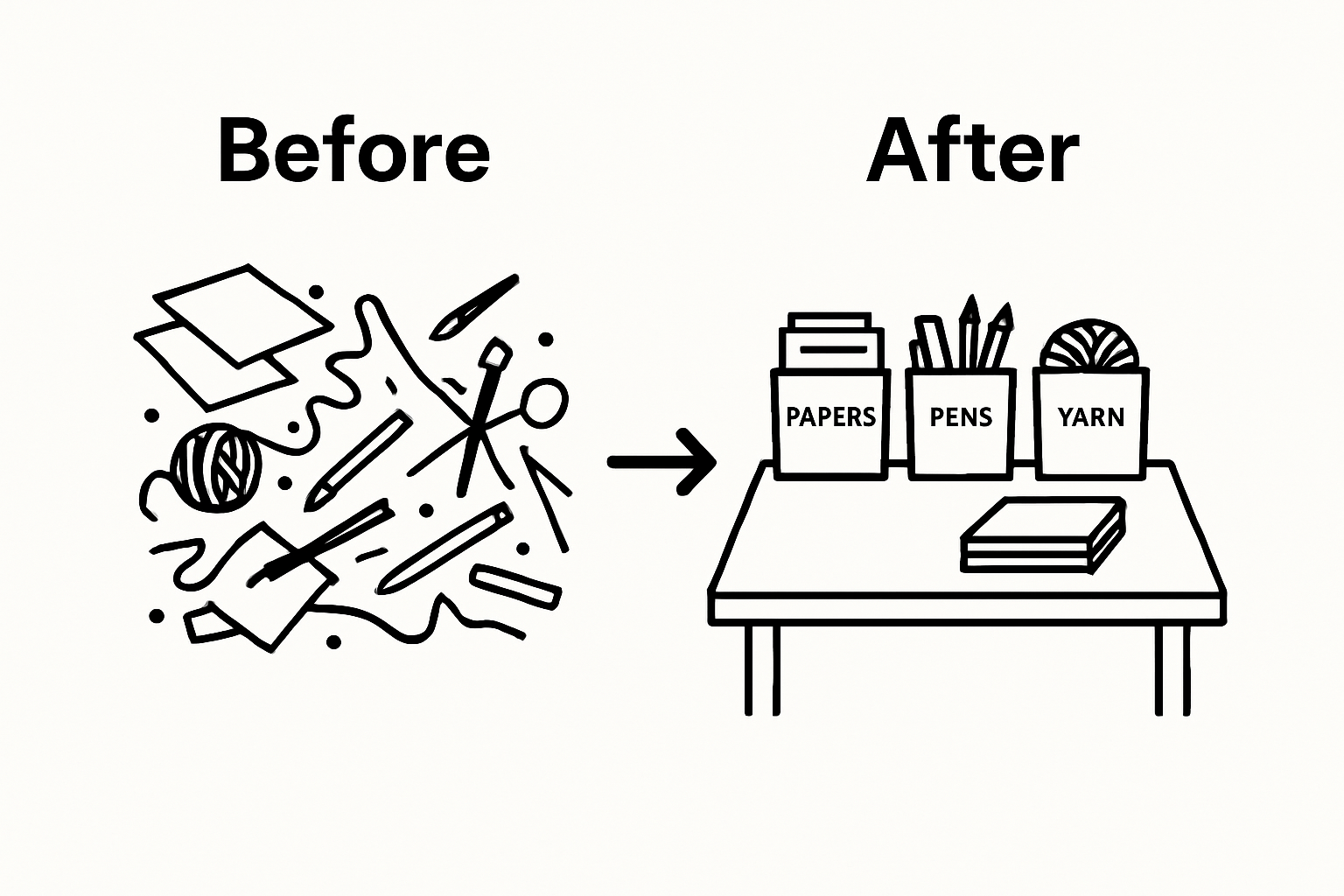 Before

After

PAPERS

PENS

YARN