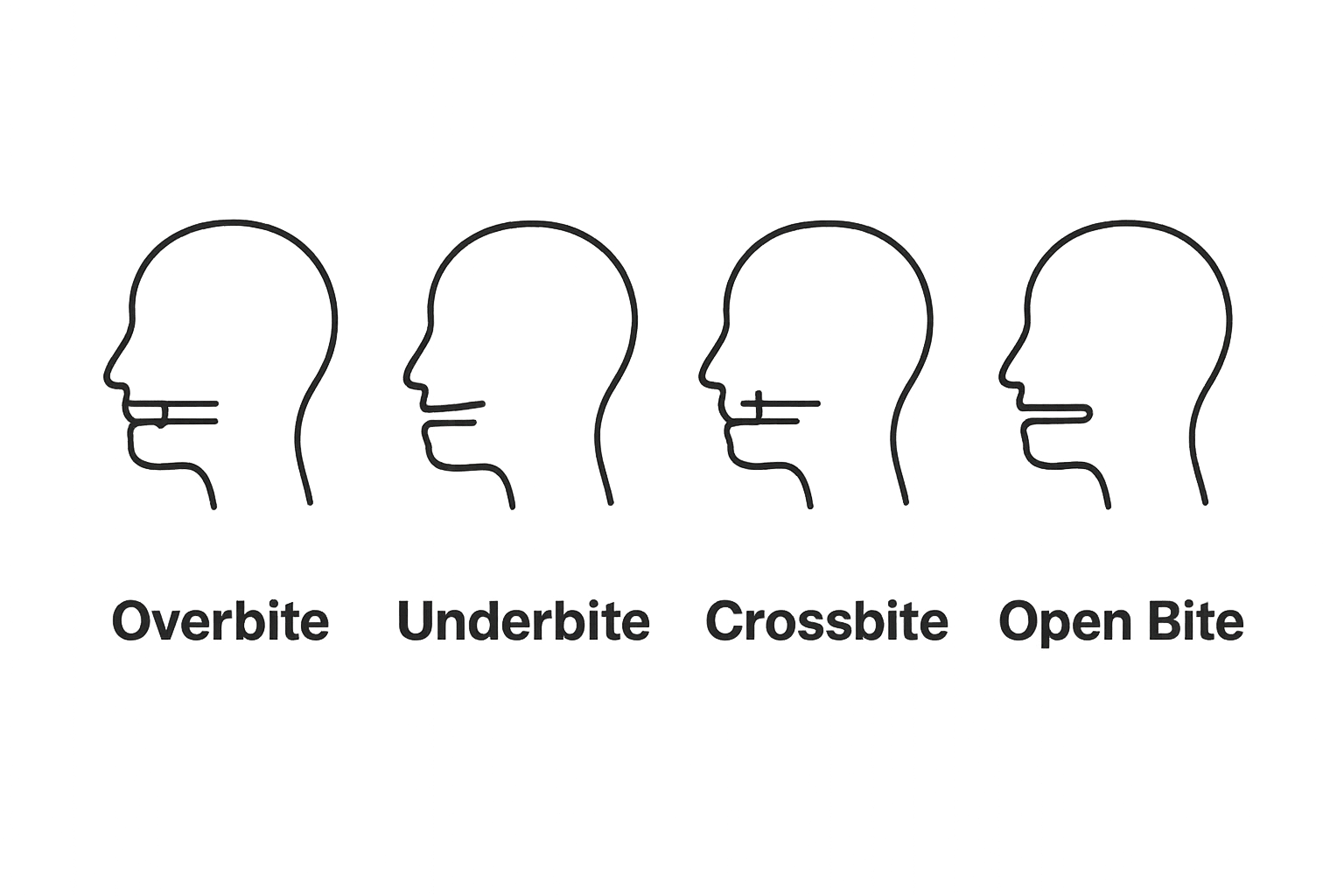 Overbite Underbite Crossbite Open Bite