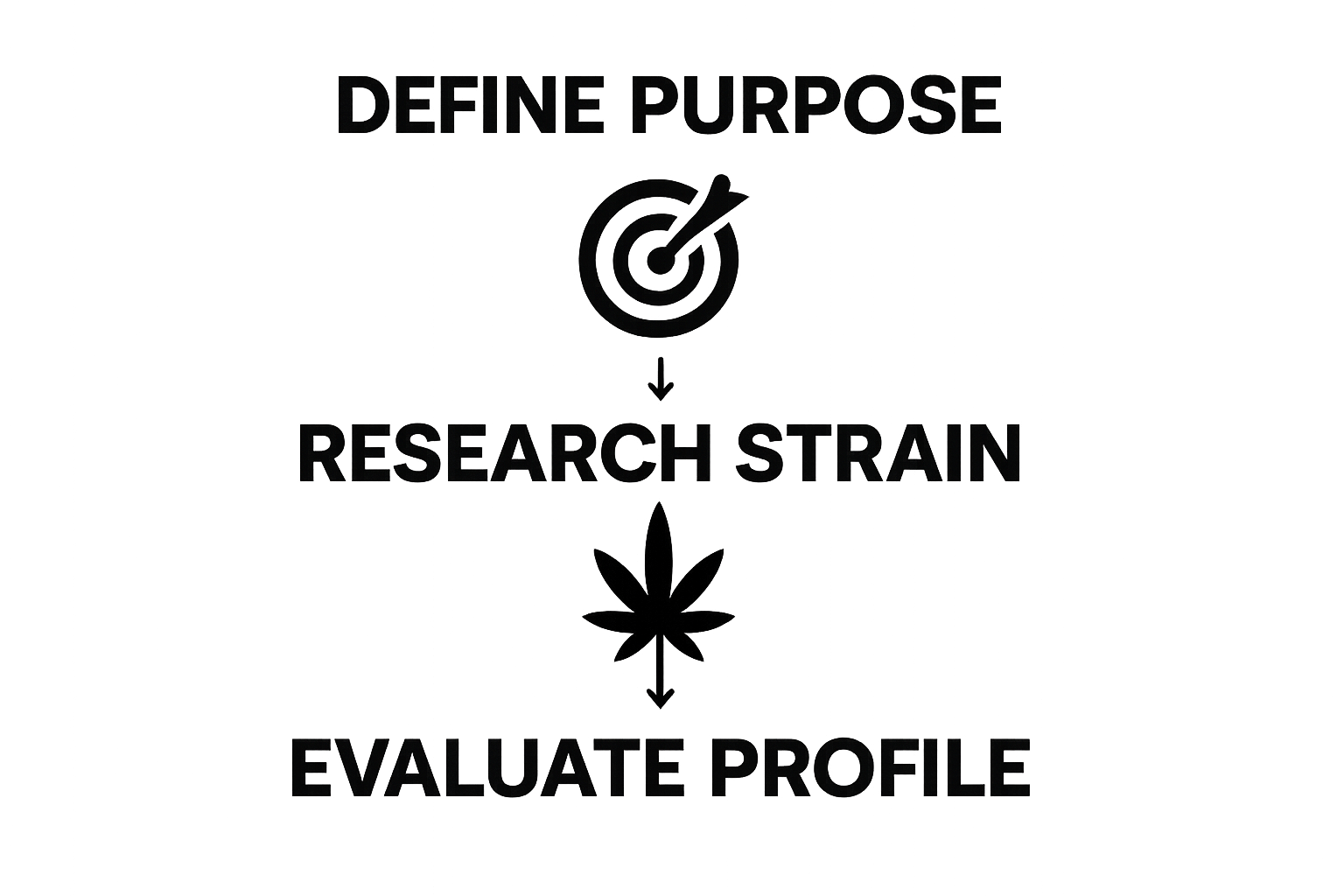 DEFINE PURPOSE

RESEARCH STRAIN

EVALUATE PROFILE