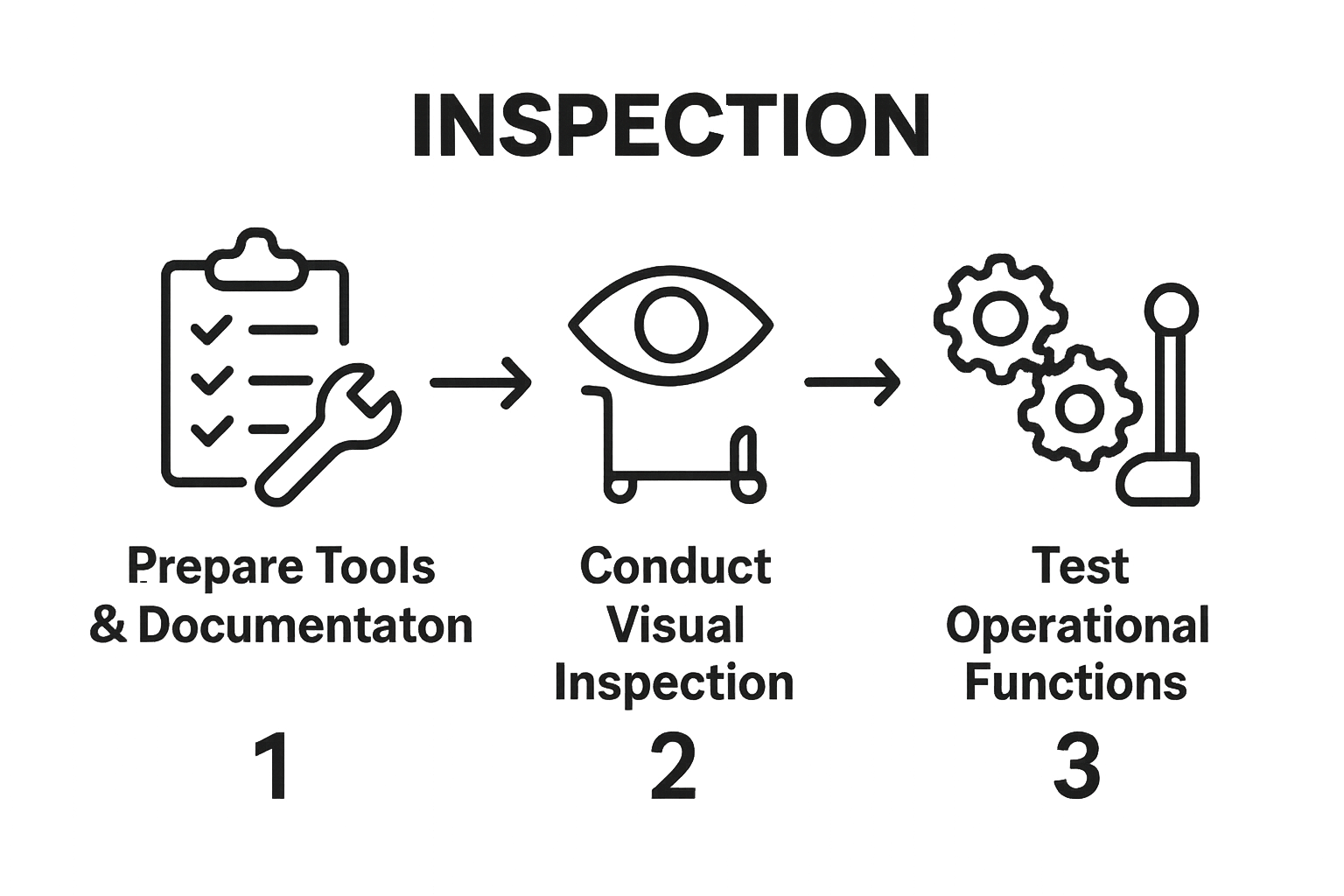 INSPECTION

Prepare Tools & Documentaton

1

Conduct Visual Inspection

2

Test Operational Functions

3