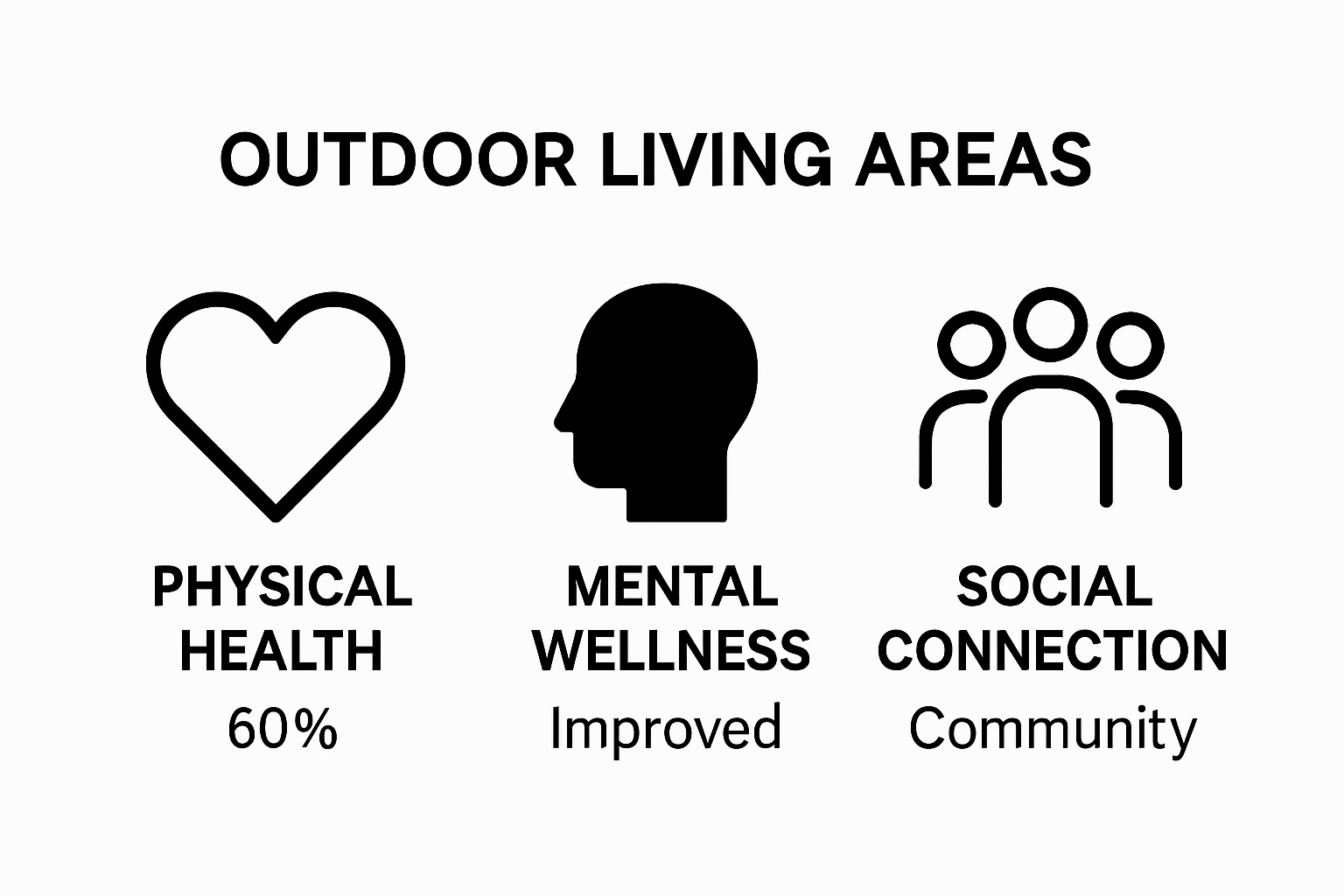 OUTDOOR LIVING AREAS

PHYSICAL HEALTH
60%

MENTAL WELLNESS
Improved

SOCIAL CONNECTION
Community