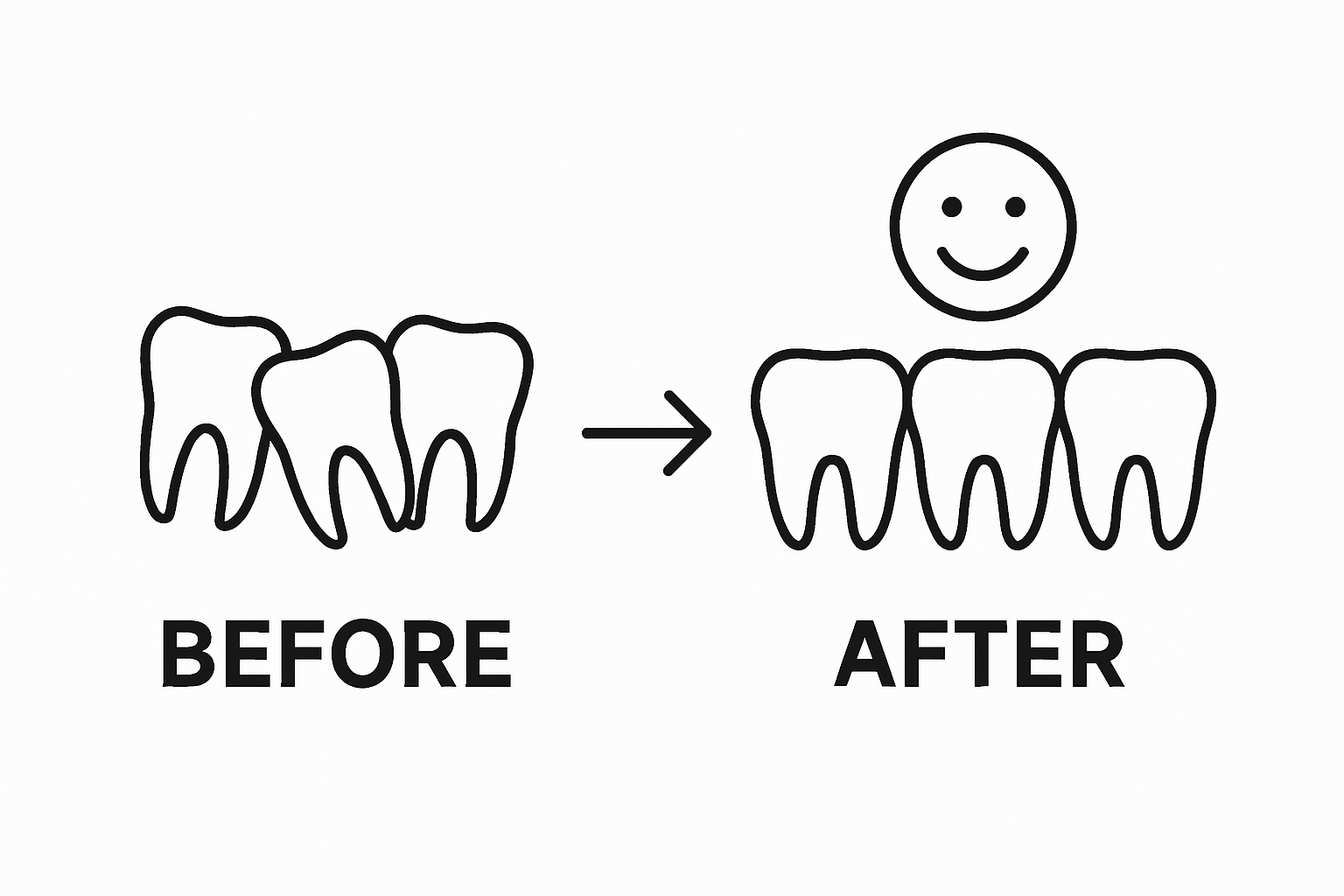 BEFORE

AFTER