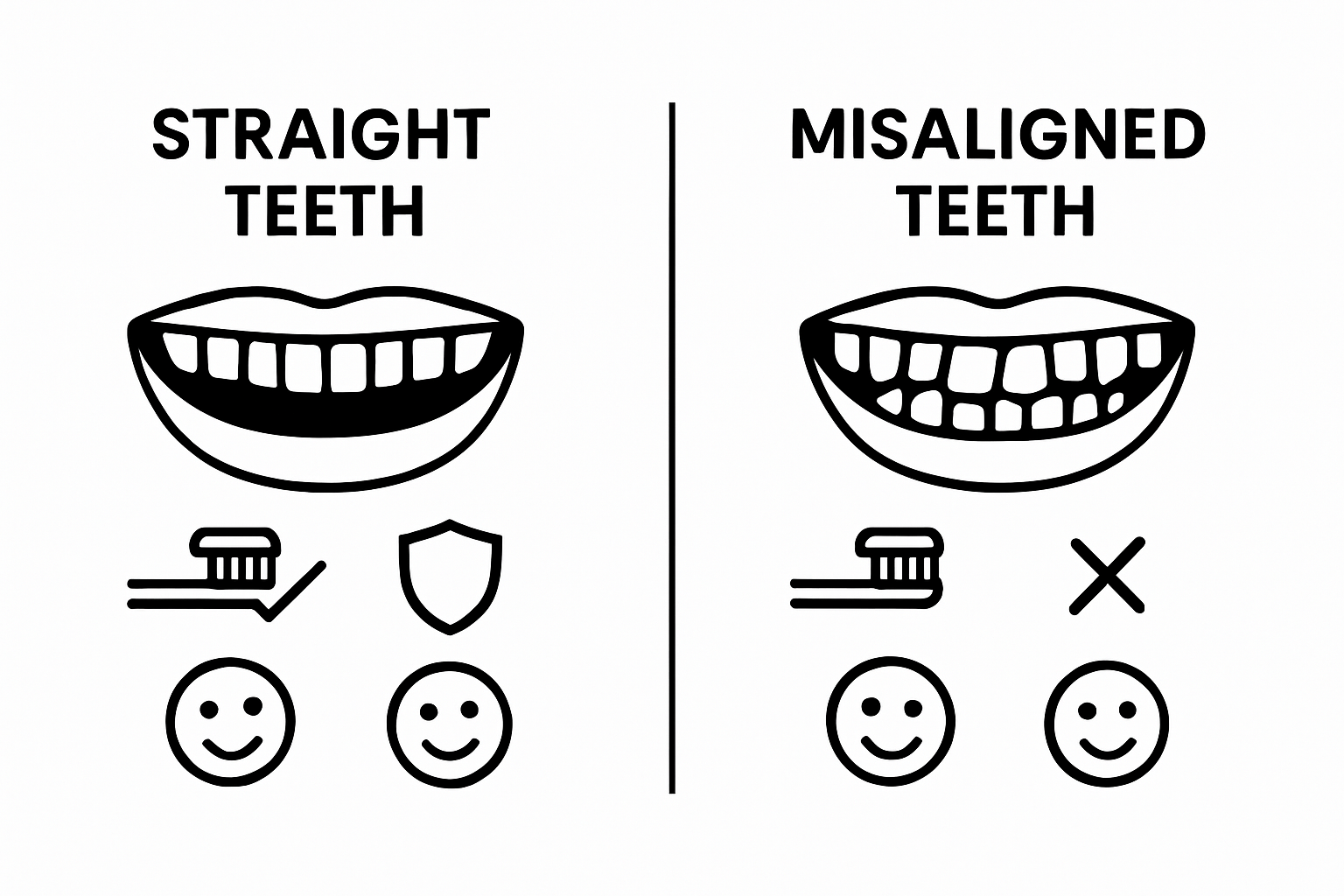 STRAIGHT TEETH

MISALIGNED TEETH