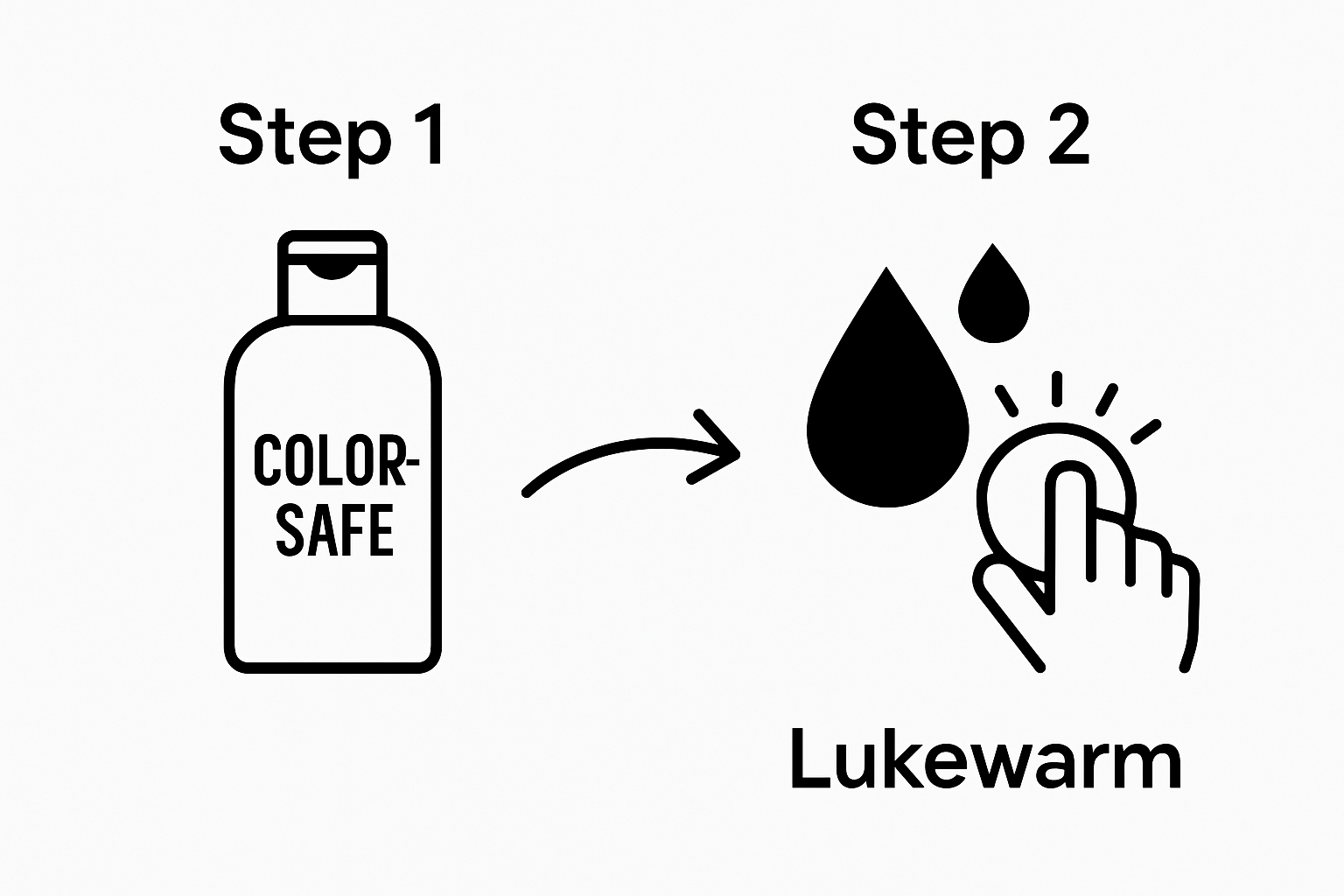 Step 1

COLOR-SAFE

Step 2

Lukewarm