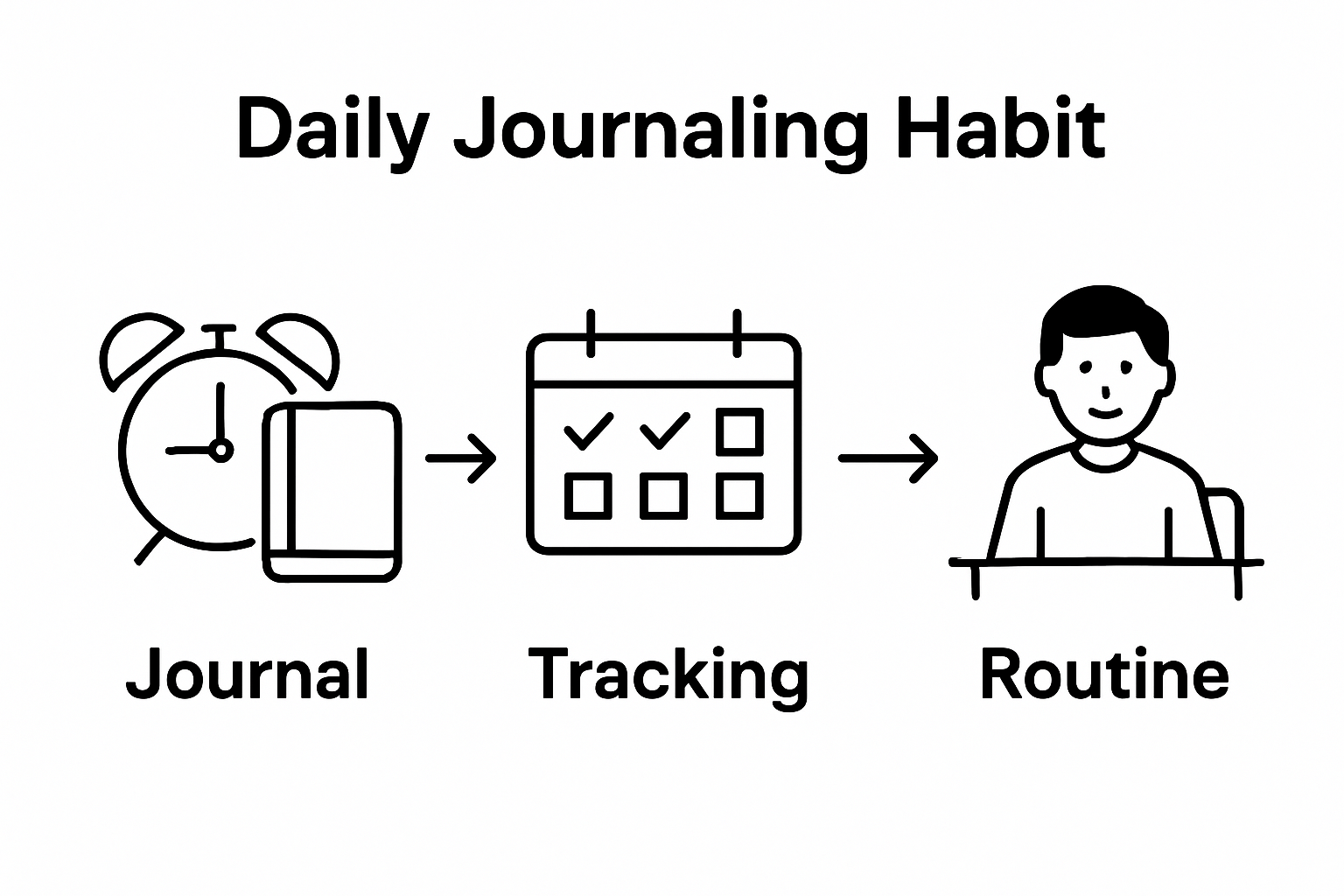 Daily Journaling Habit

Journal

Tracking

Routine