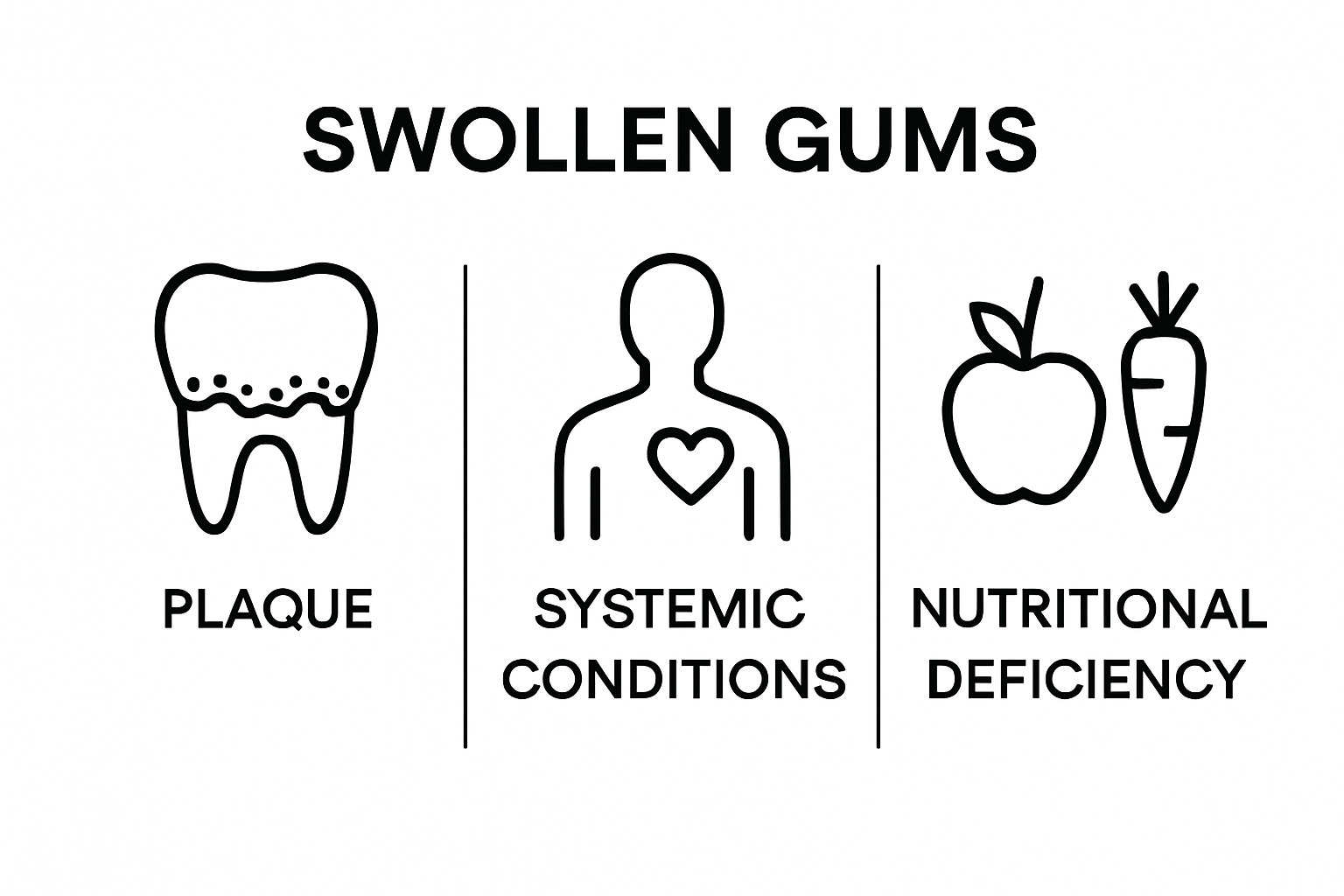 SWOLLEN GUMS

PLAQUE

SYSTEMIC CONDITIONS

NUTRITIONAL DEFICIENCY