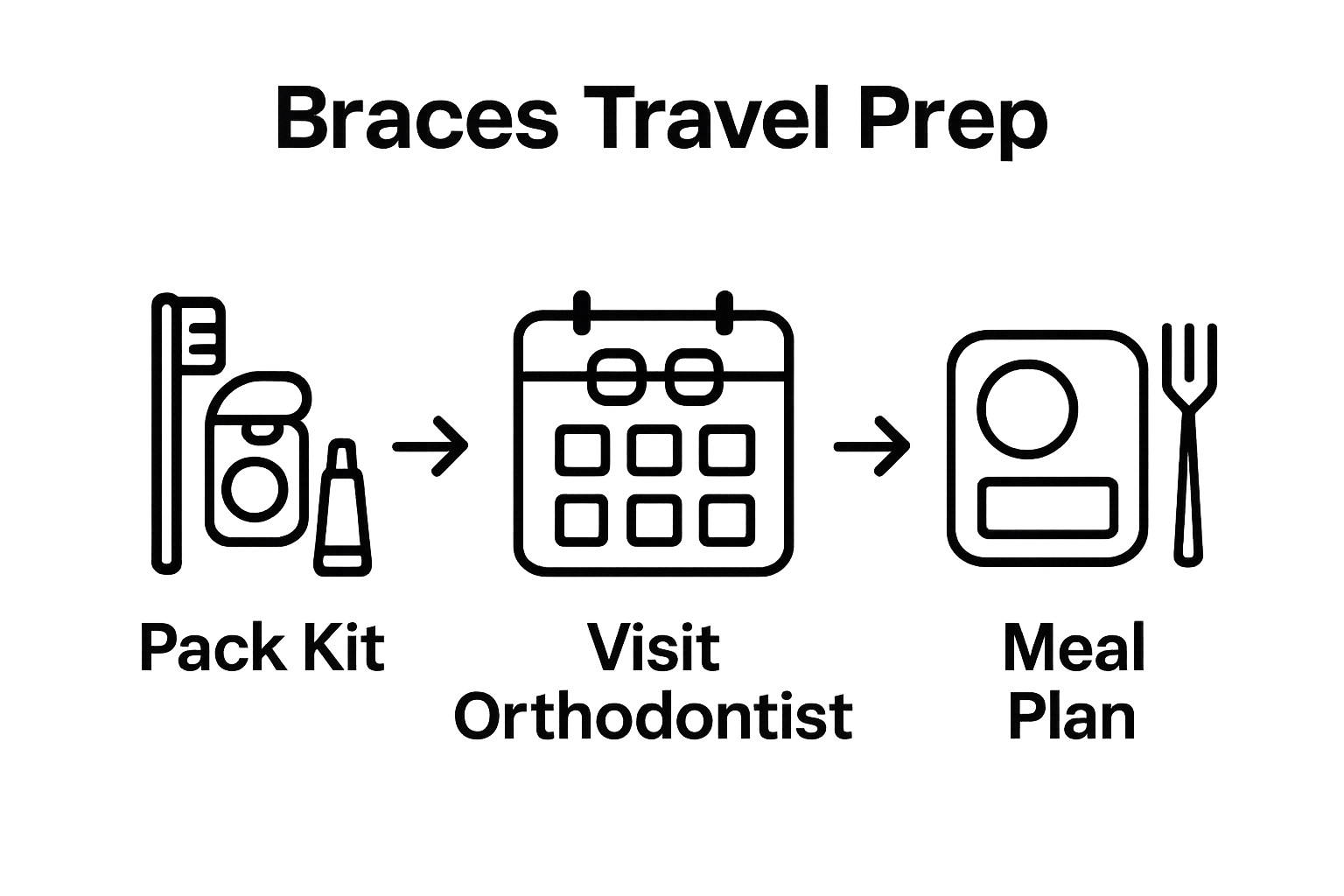 Braces Travel Prep

Pack Kit

Visit Orthodontist

Meal Plan