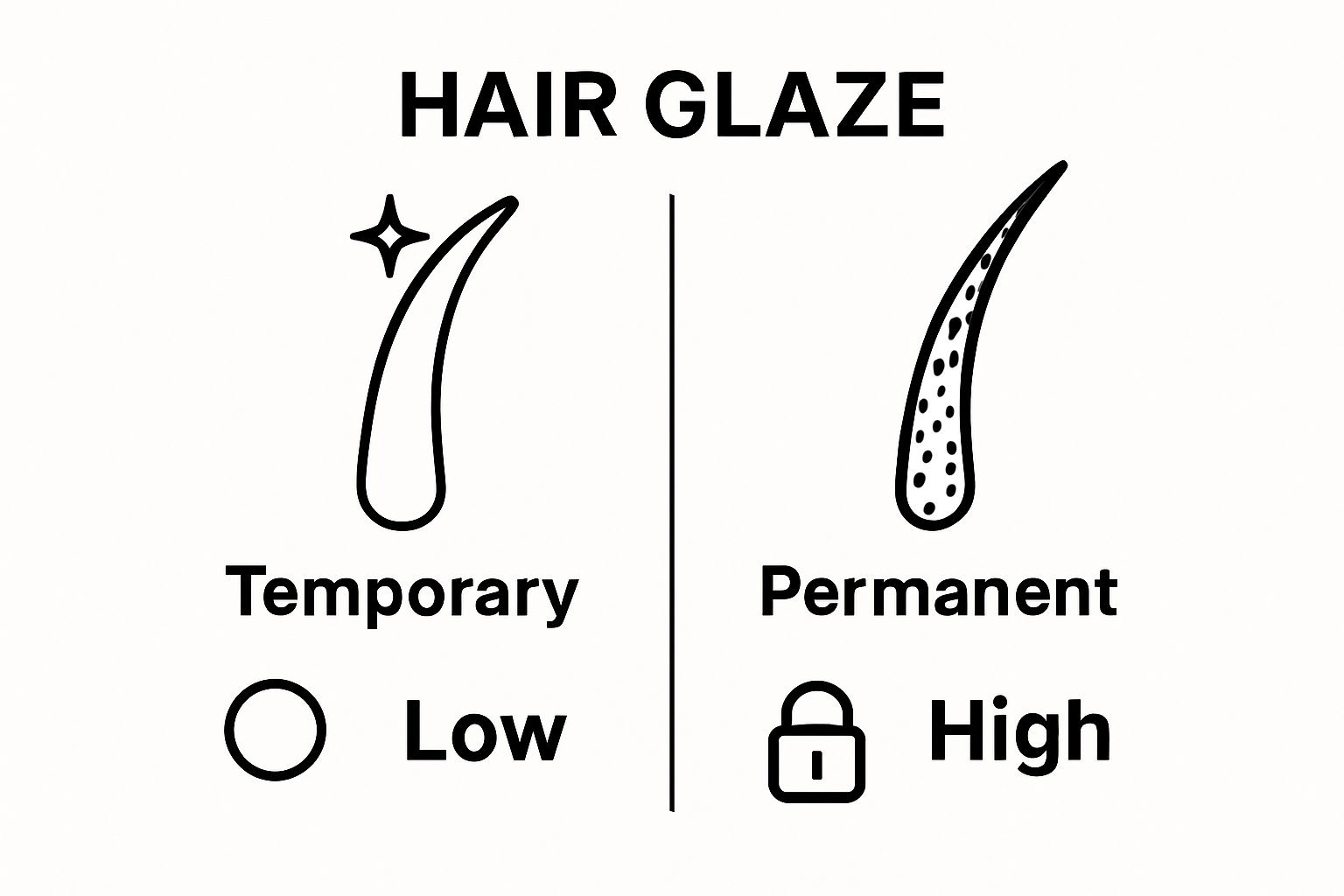 HAIR GLAZE

Temporary

Low

Permanent

High