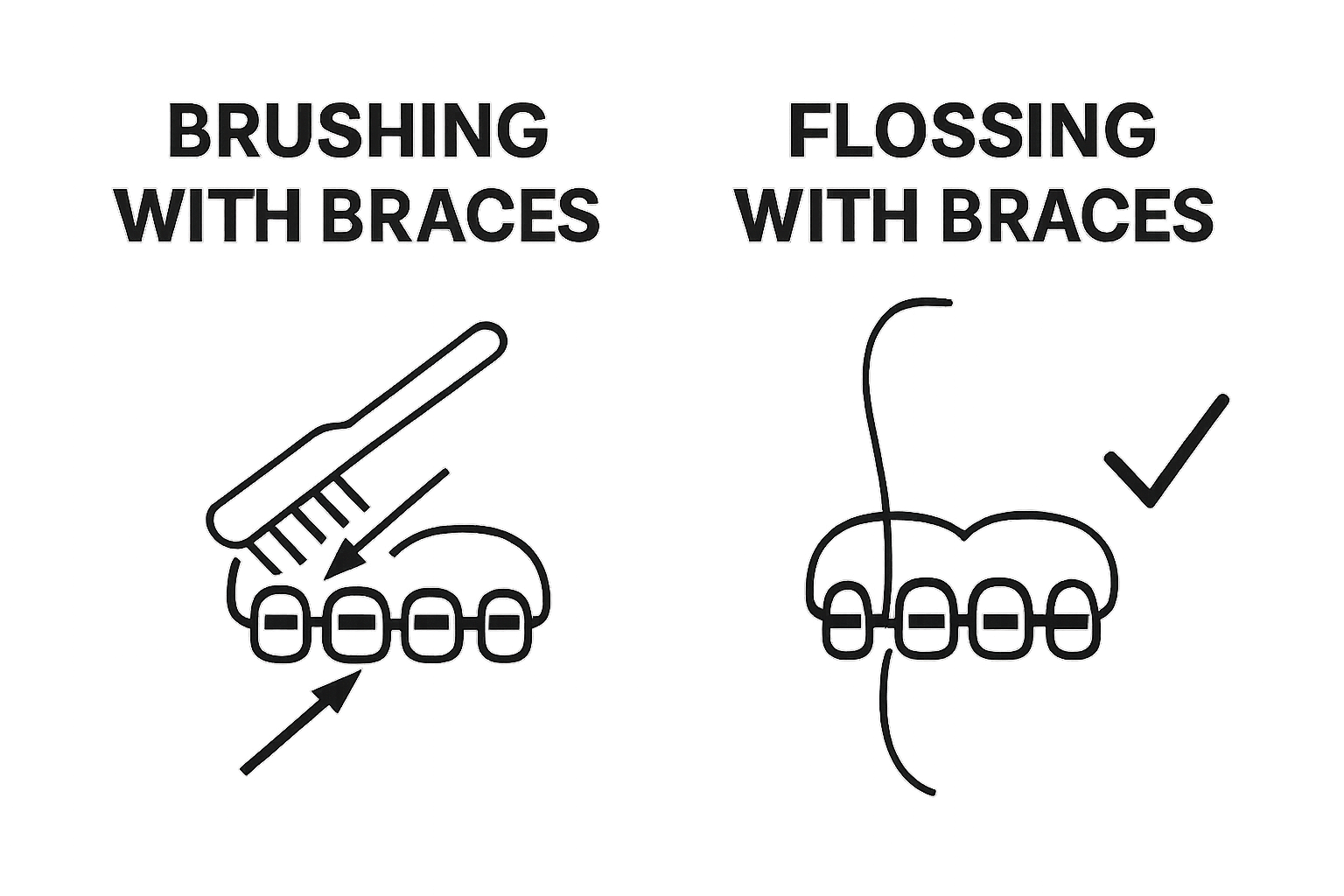 BRUSHING WITH BRACES

FLOSSING WITH BRACES