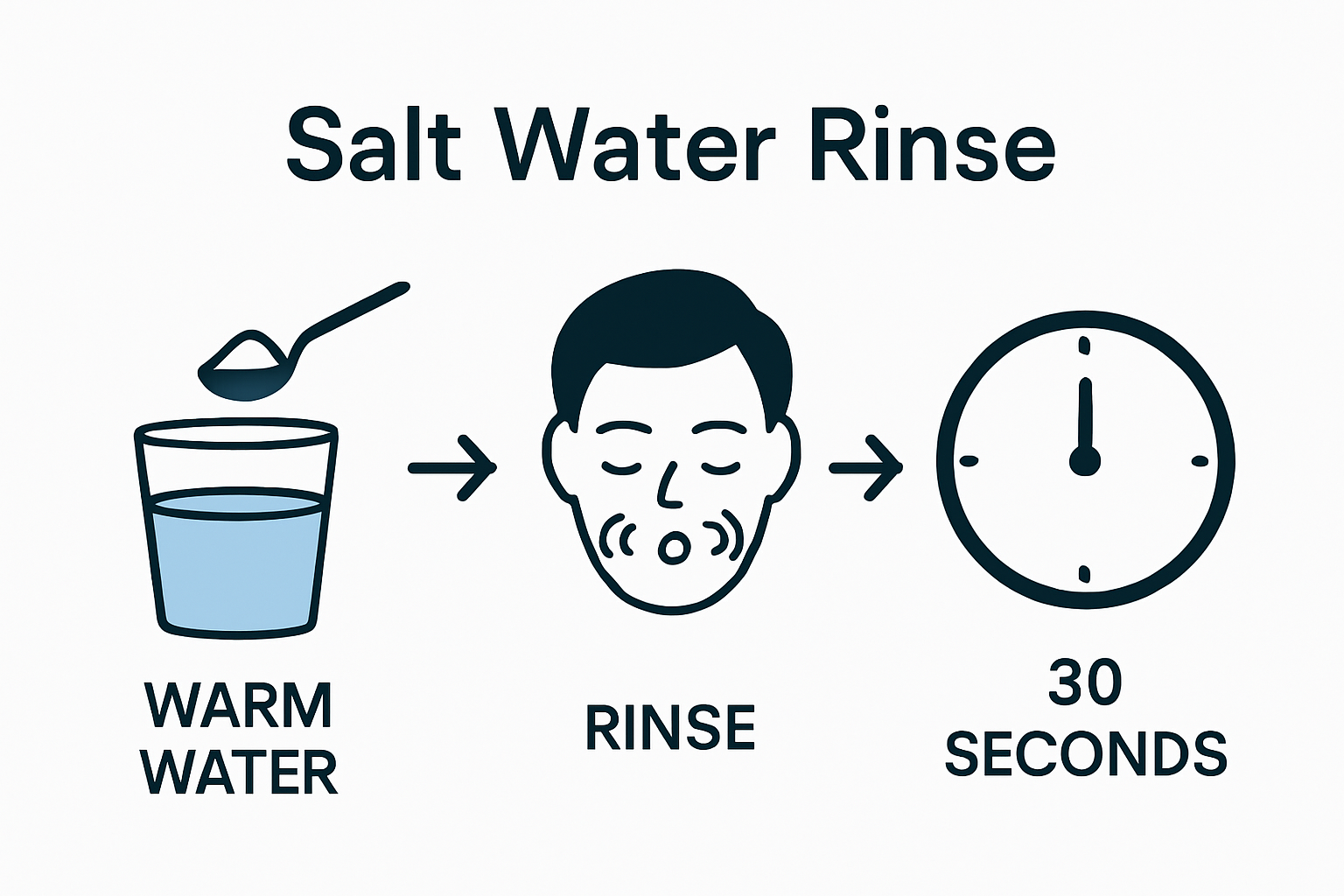 Salt Water Rinse

WARM WATER

RINSE

30 SECONDS