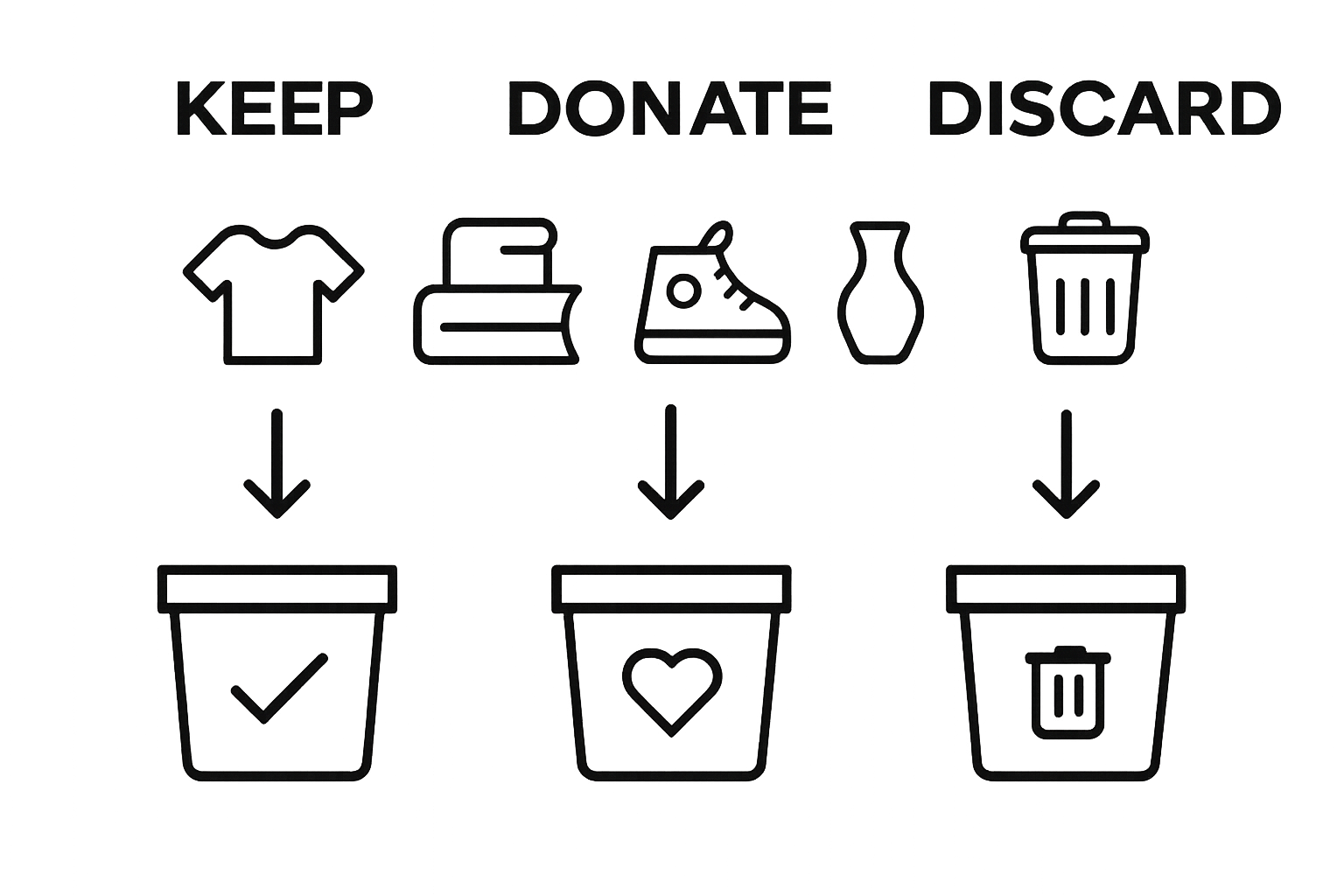 KEEP DONATE DISCARD