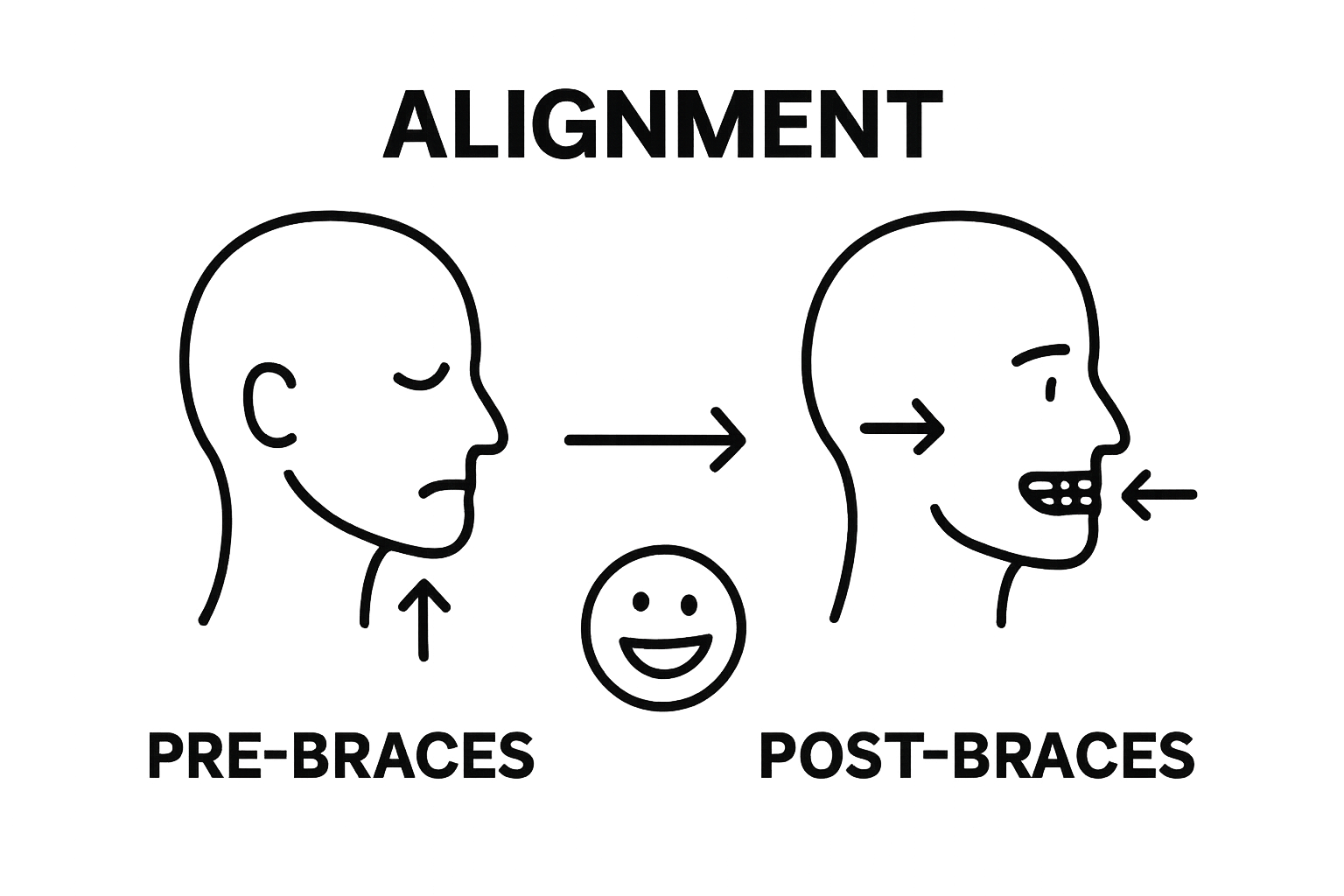 ALIGNMENT

PRE-BRACES

POST-BRACES