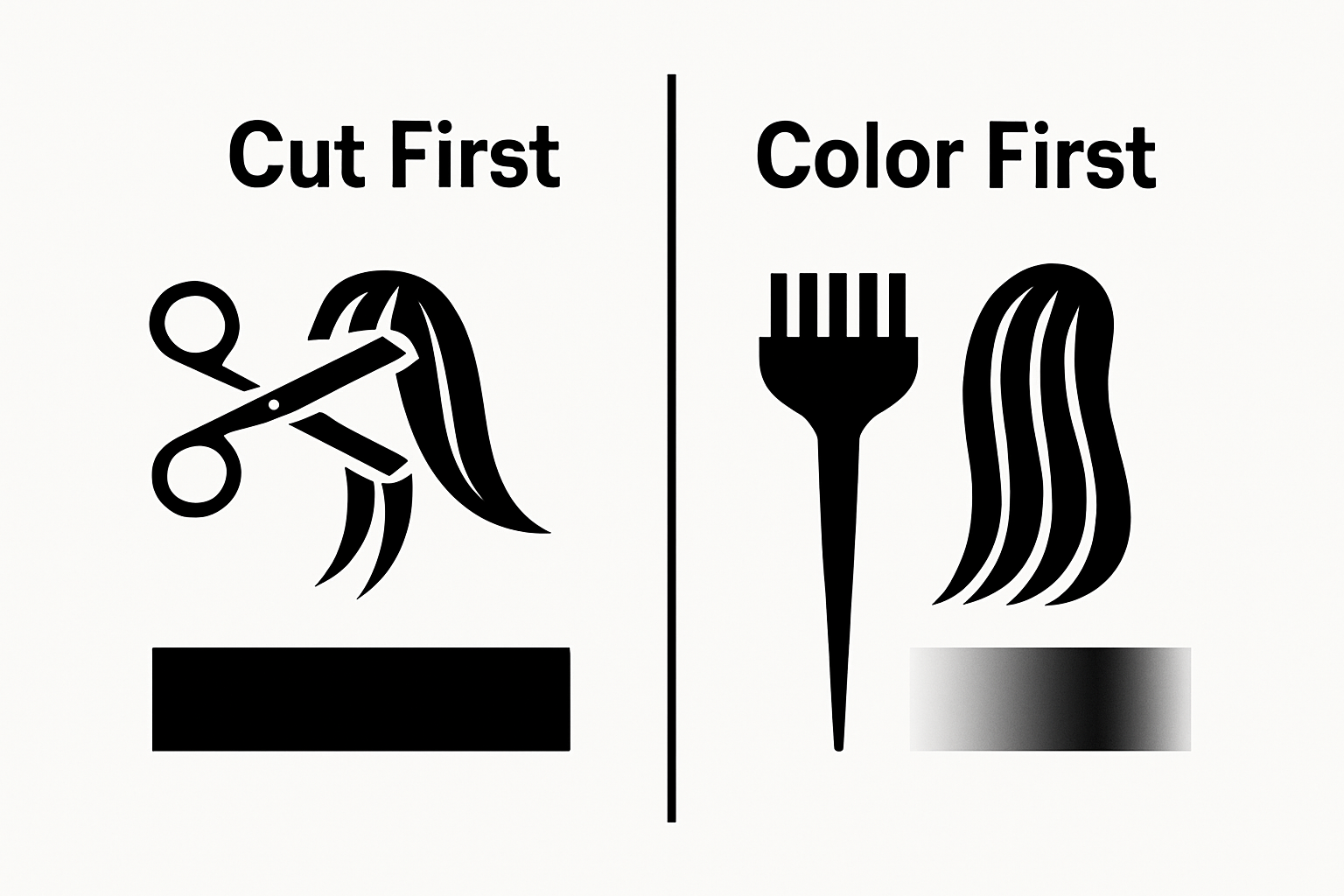 Cut First

Color First