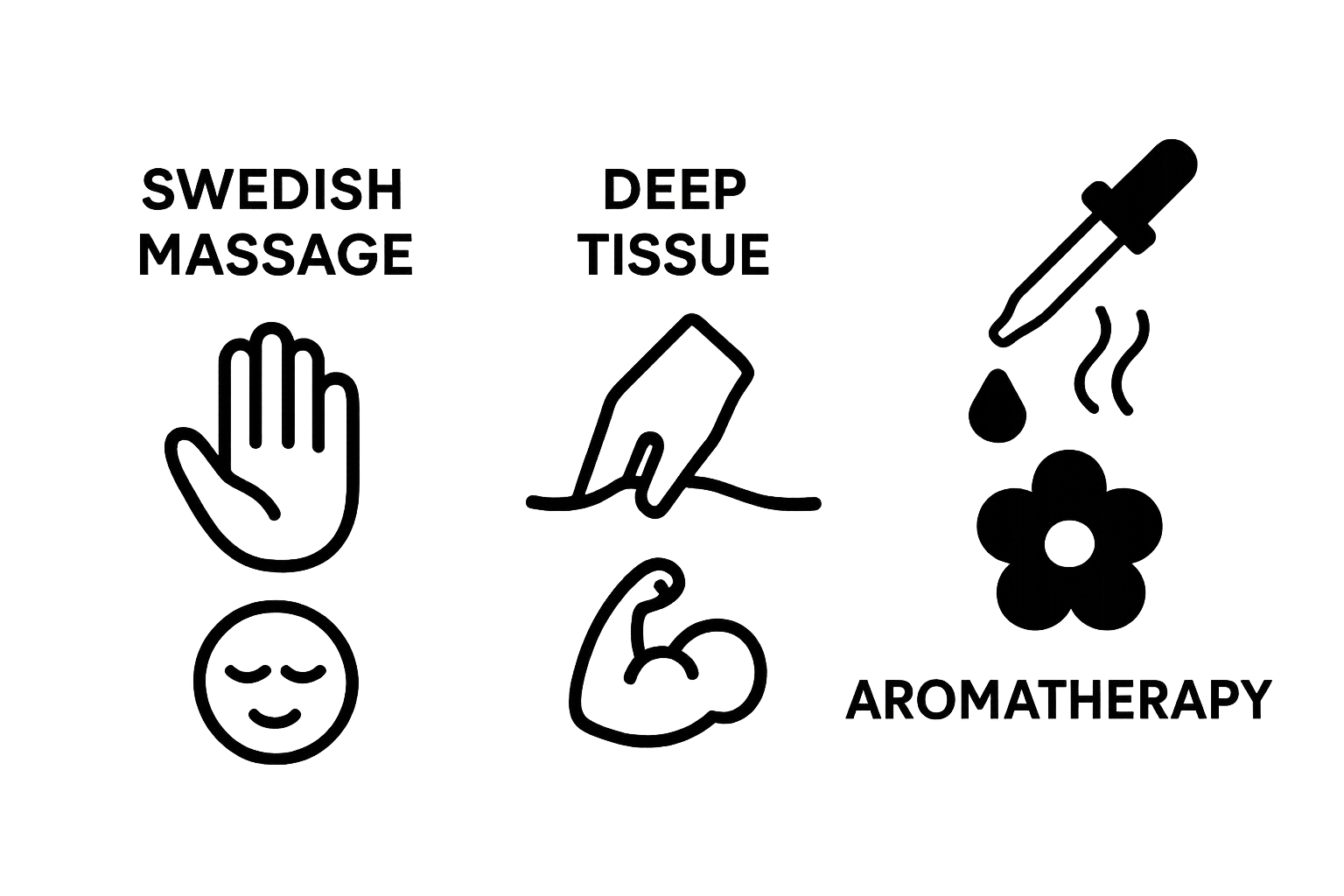 SWEDISH MASSAGE

DEEP TISSUE

AROMATHERAPY