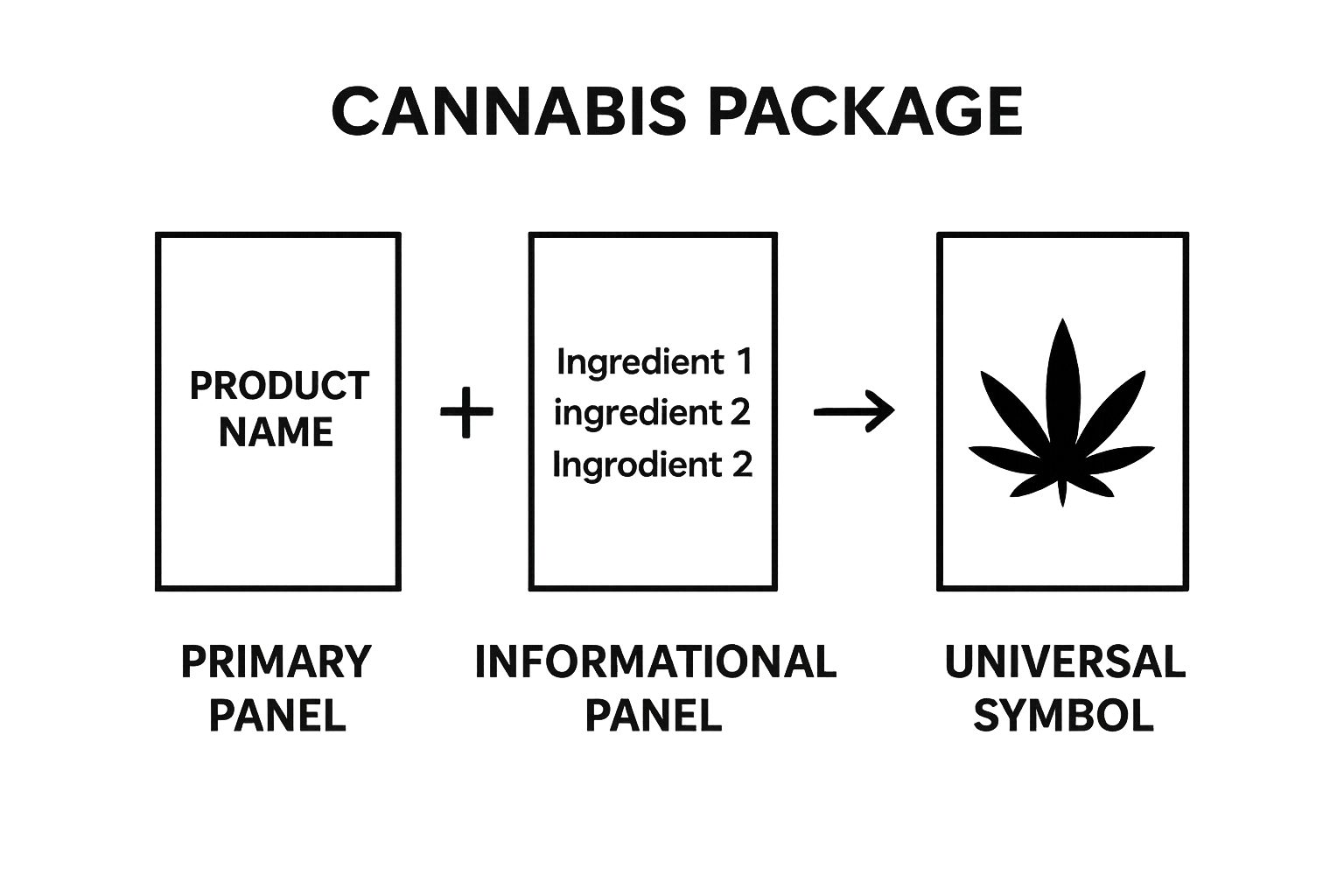 CANNABIS PACKAGE

PRODUCT NAME

+

Ingredient 1
ingredient 2
Ingrodient 2

→

PRIMARY PANEL

INFORMATIONAL PANEL

UNIVERSAL SYMBOL