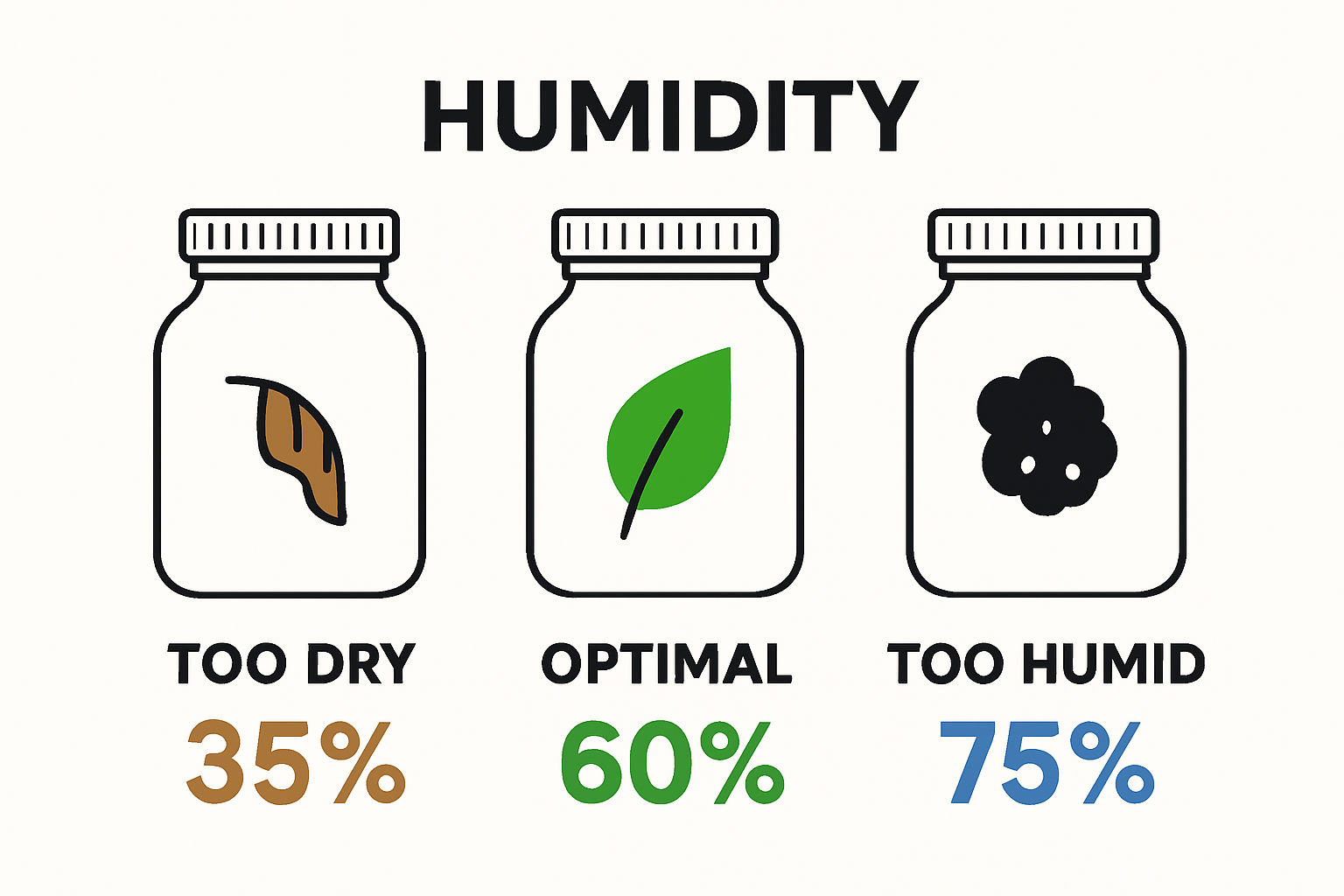 HUMIDITY

TOO DRY
35%

OPTIMAL
60%

TOO HUMID
75%