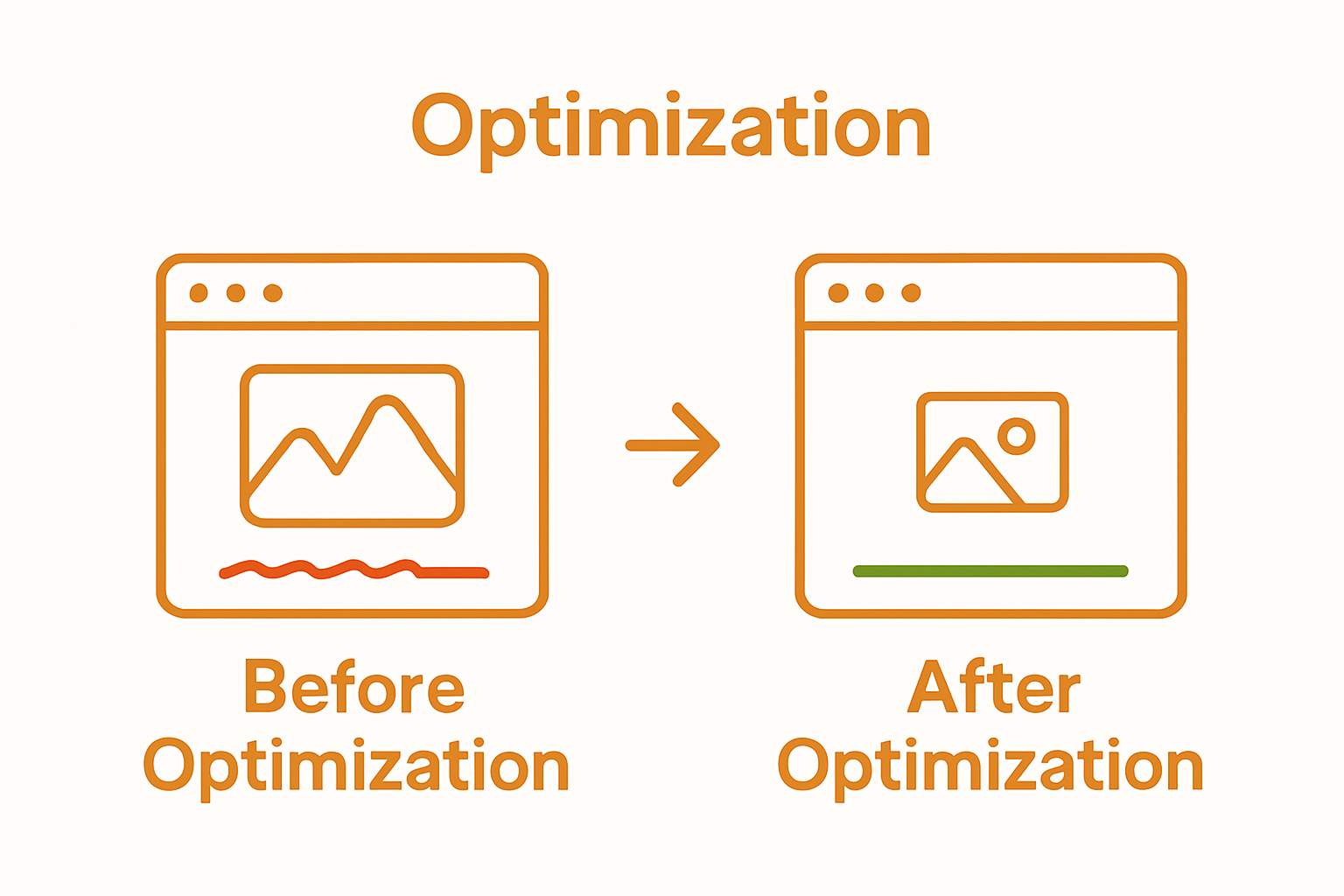 Optimization

Before Optimization

After Optimization