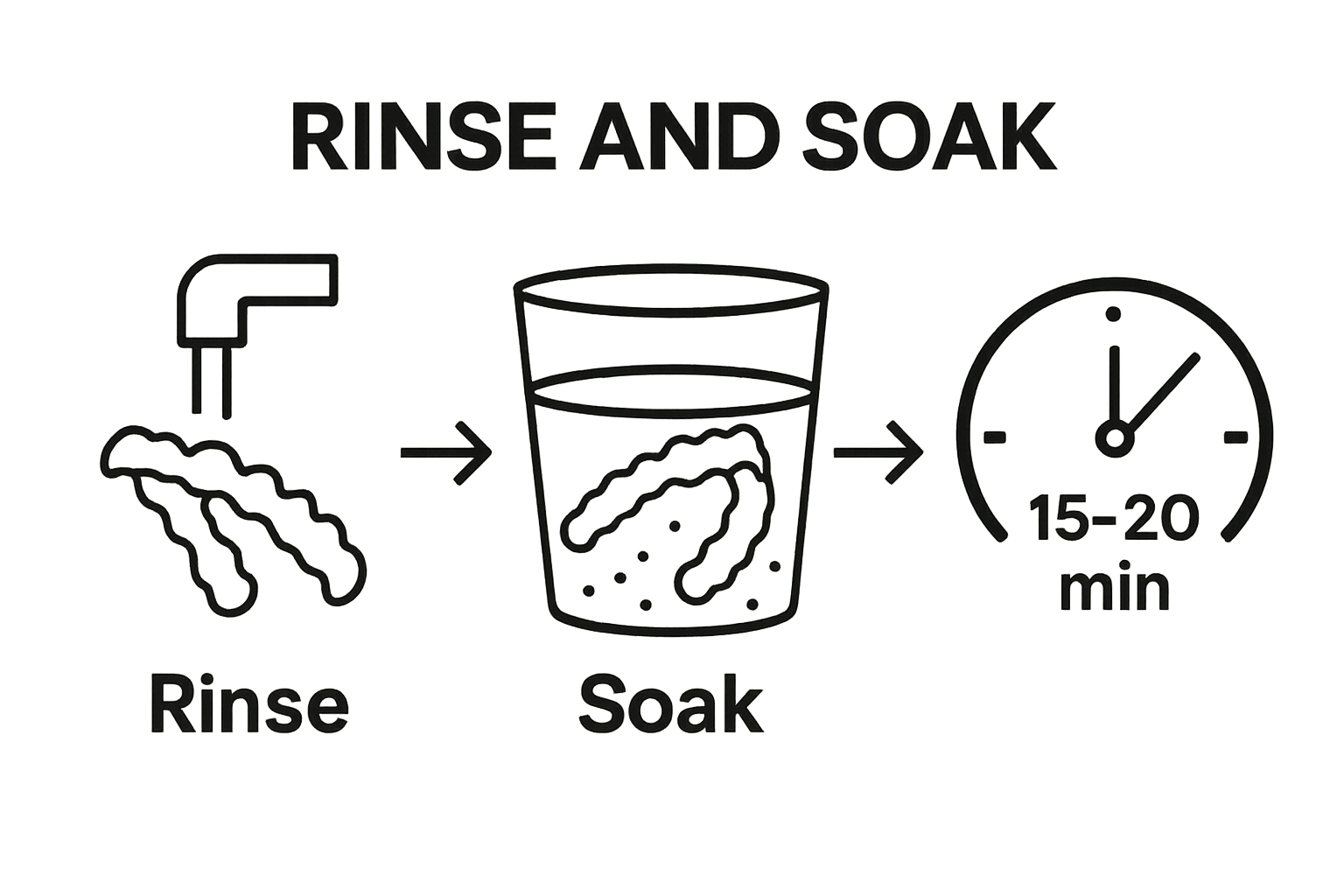 RINSE AND SOAK

Rinse

Soak

15-20
min