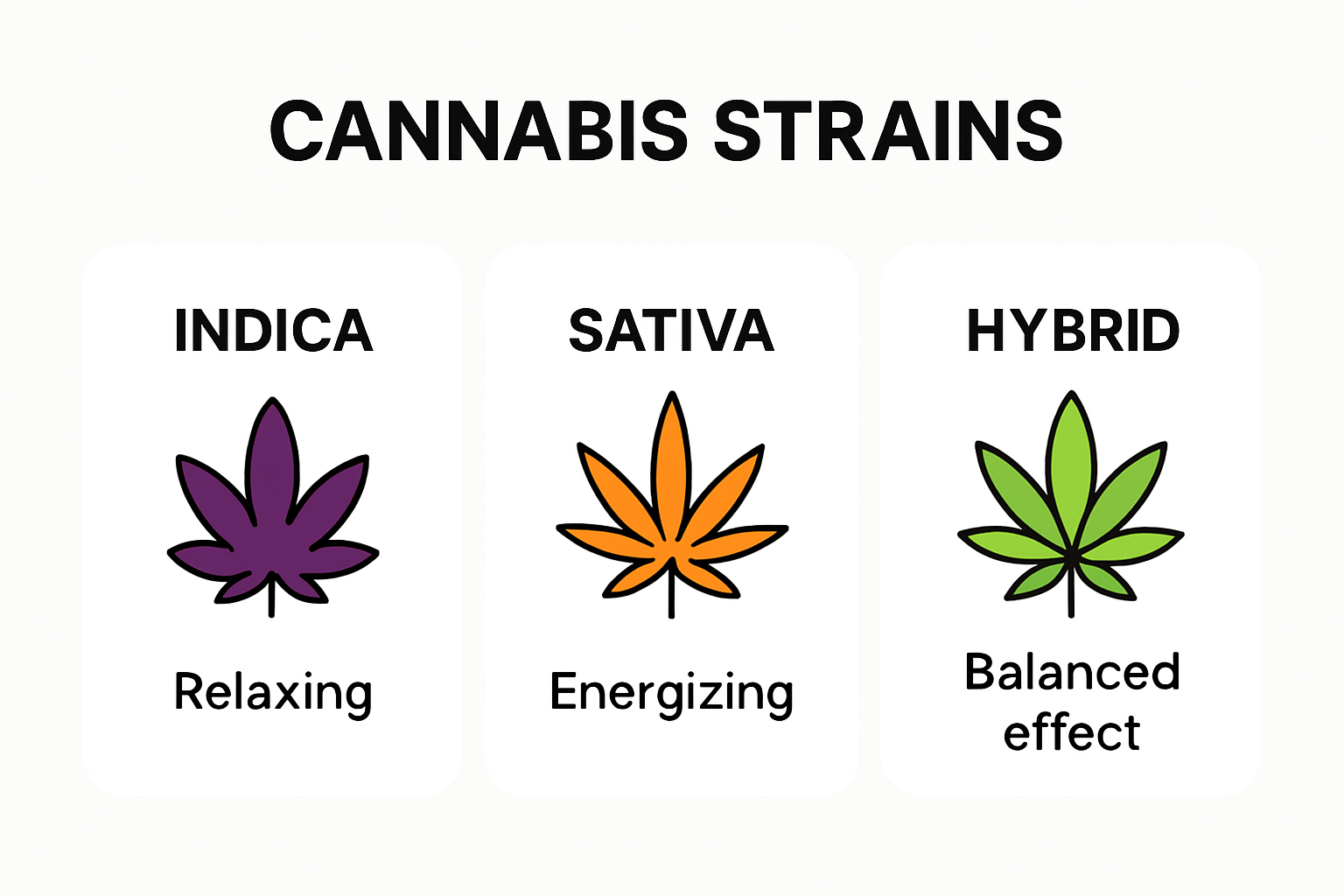 CANNABIS STRAINS

INDICA

Relaxing

SATIVA

Energizing

HYBRID

Balanced effect