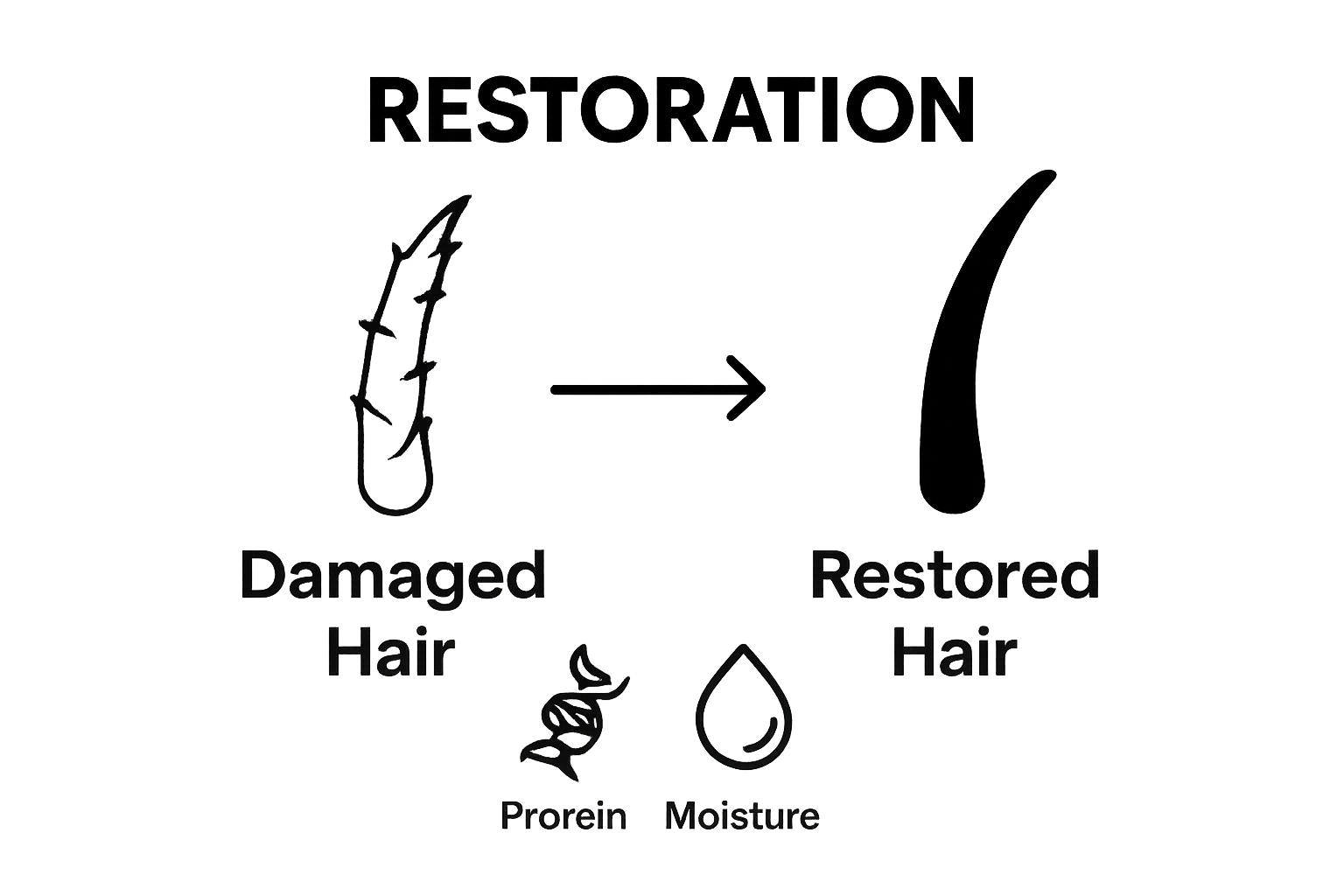 RESTORATION

Damaged Hair

Restored Hair

Prorein Moisture