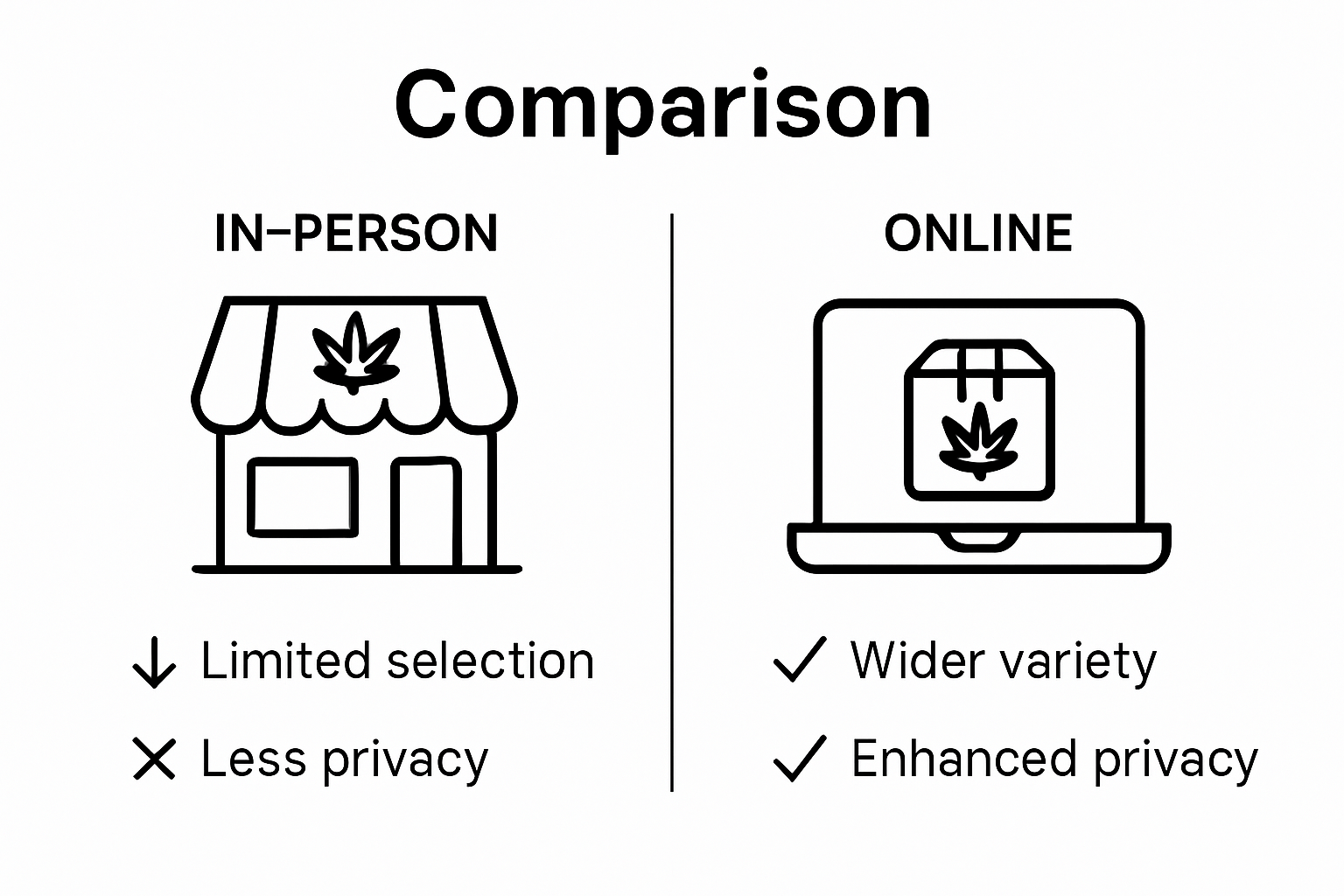 Comparison

IN–PERSON

↓ Limited selection

✕ Less privacy

ONLINE

✓ Wider variety

✓ Enhanced privacy